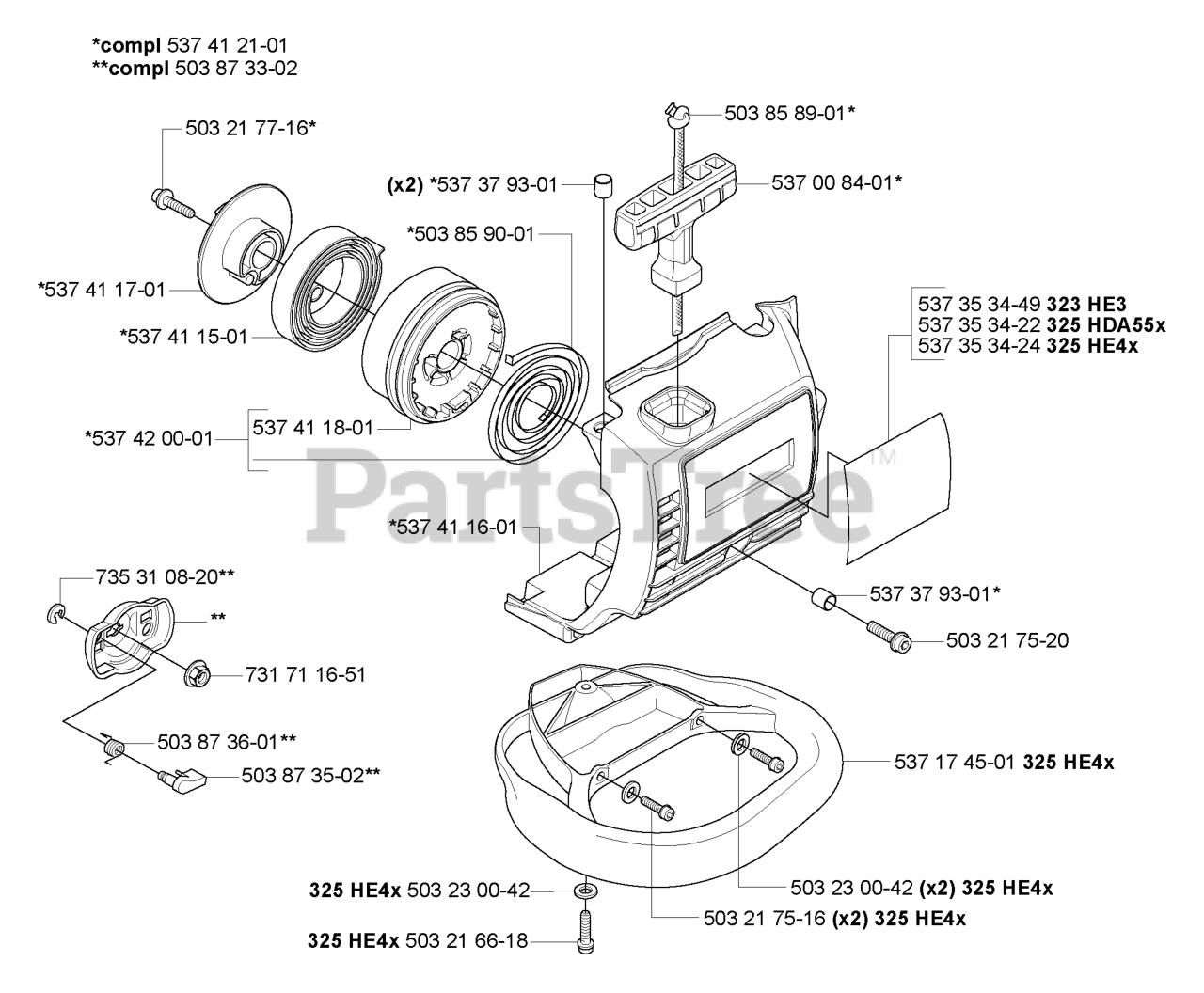 *compl 537 41 21-01
**compl 503 87 33-02

503 21 77-16*

503 85 89-01*

(x2) *537 37 93-01

537 00 84-01*

*503 85 90-01

*537 41 17-01

*537 41 15-01

537 35 34-49 323 HE3
537 35 34-22 325 HDA55x
537 35 34-24 325 HE4x

*537 42 00-01

537 41 18-01

PartsTree™

*537 41 16-01

735 31 08-20**

**

537 37 93-01*

503 21 75-20

731 71 16-51

503 87 36-01**

503 87 35-02**

537 17 45-01 325 HE4x

325 HE4x 503 23 00-42

503 23 00-42 (x2) 325 HE4x

503 21 75-16 (x2) 325 HE4x

325 HE4x 503 21 66-18