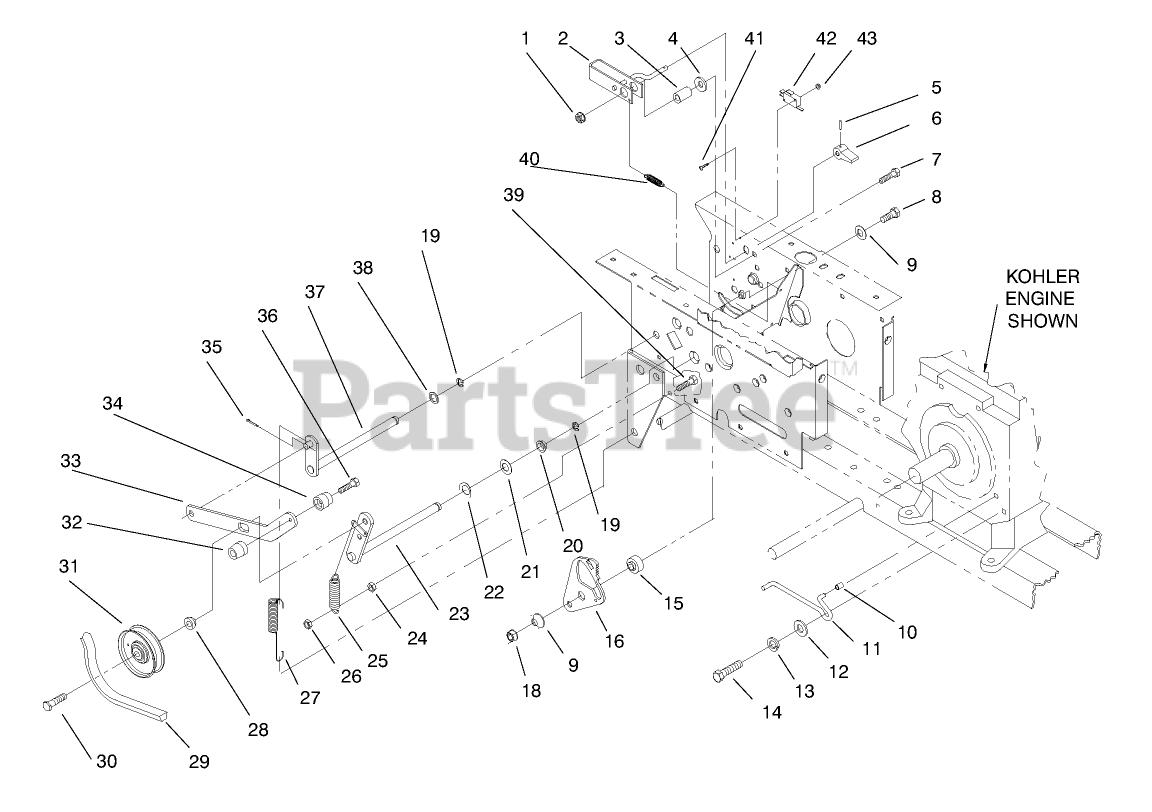 1 2 3 4 41 42 43
5
6
7
8
9
40
39
19
38
37
36
35
34
33
32
31
KOHLER ENGINE SHOWN
PartsTree™
19
20
21
22
23
24
25
26
27
28
29
30
15
16
9
18
10
11
12
13
14