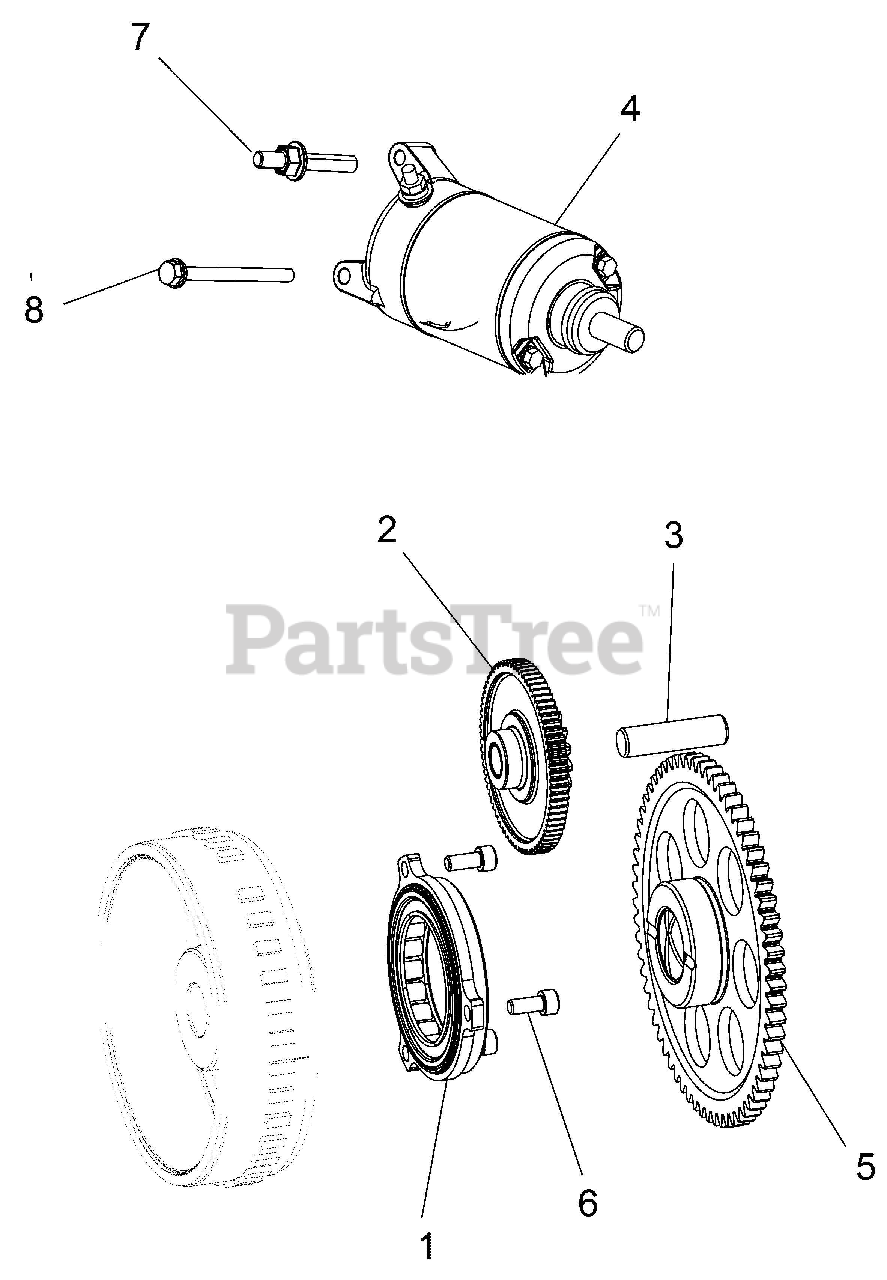 7
4
8
2
3
PartsTree™
5
6
1