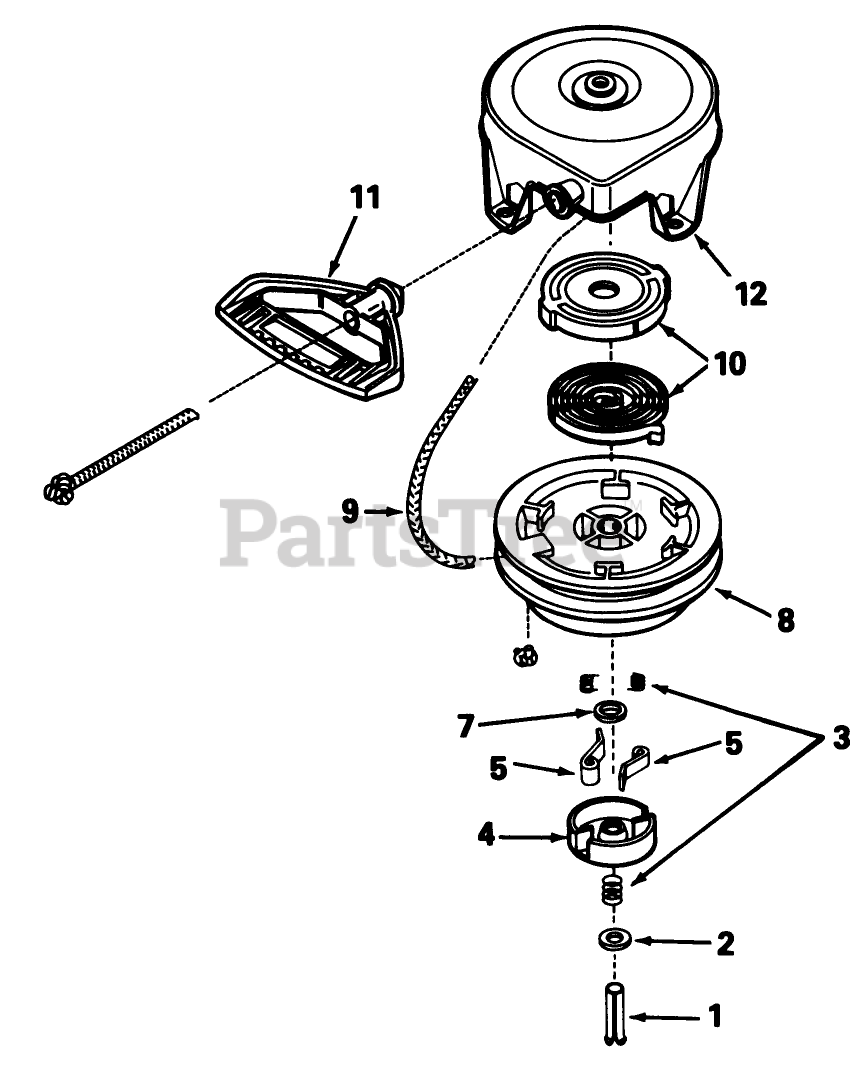 11
12
10
9
PartsTree
8
7
3
5
5
4
2
1