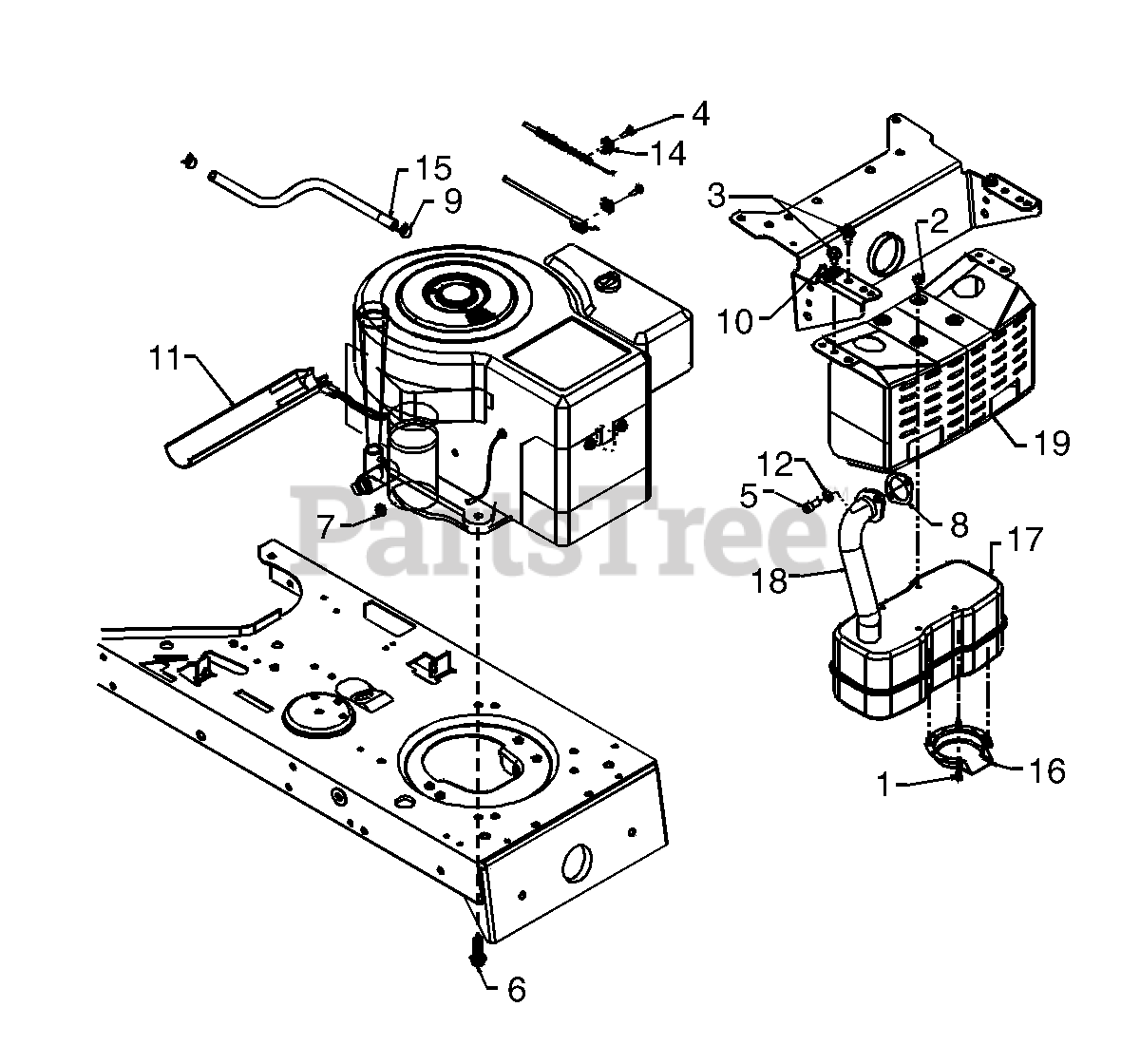 4
14
15
9
3
2
10
11
19
12
5
8
7
PartsTree
17
18
16
1
6