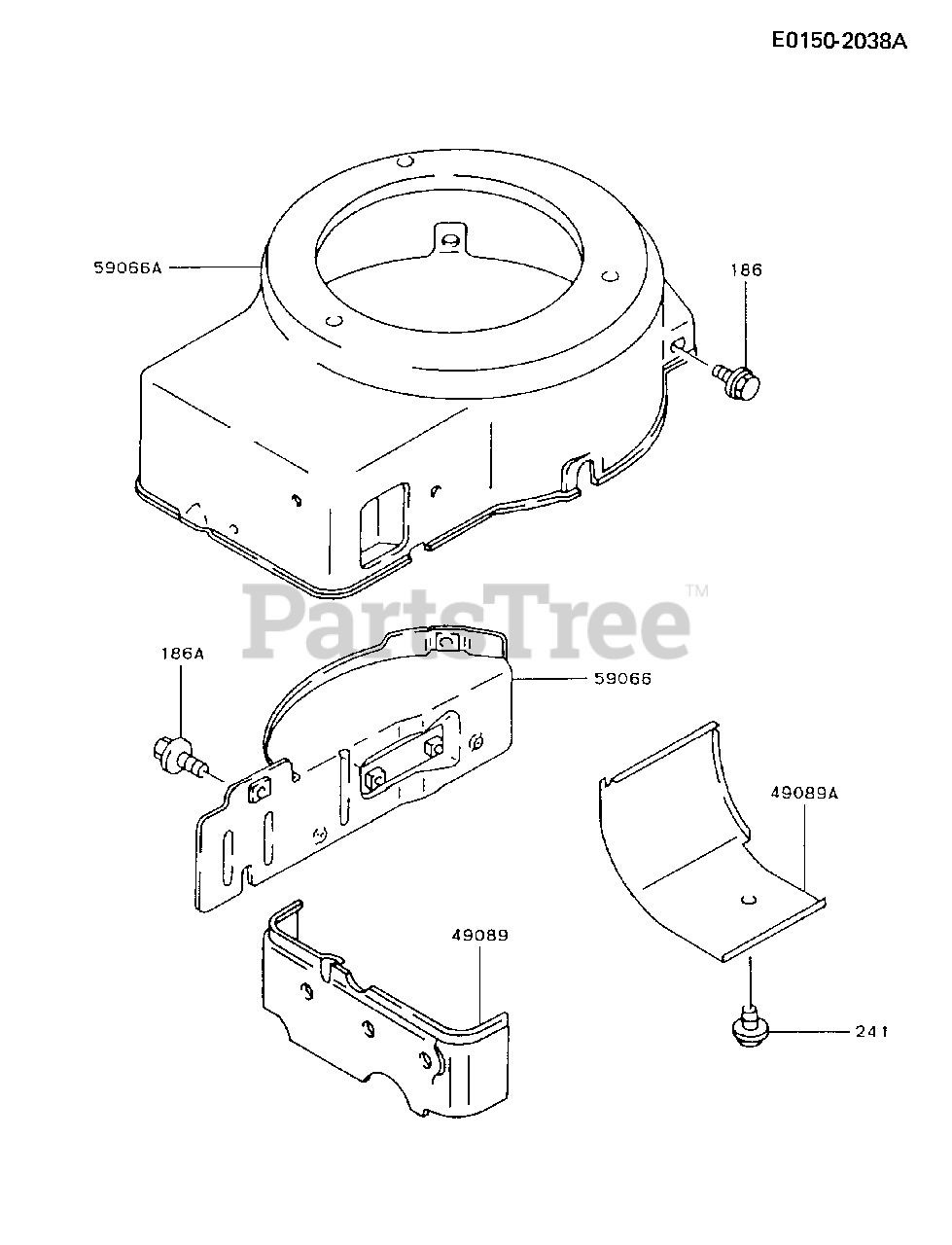 E0150-2038A

59066A

186

PartsTree™

186A

59066

49089A

49089

241