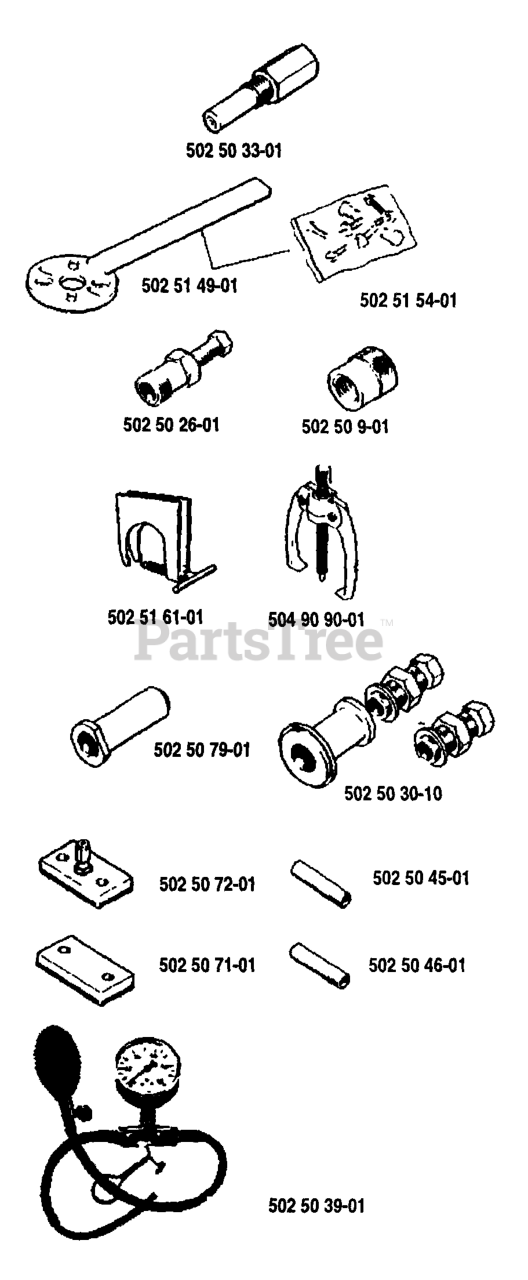 502 50 33-01

502 51 49-01

502 51 54-01

502 50 26-01

502 50 9-01

502 51 61-01

504 90 90-01

PartsTree™

502 50 79-01

502 50 30-10

502 50 72-01

502 50 45-01

502 50 71-01

502 50 46-01

502 50 39-01