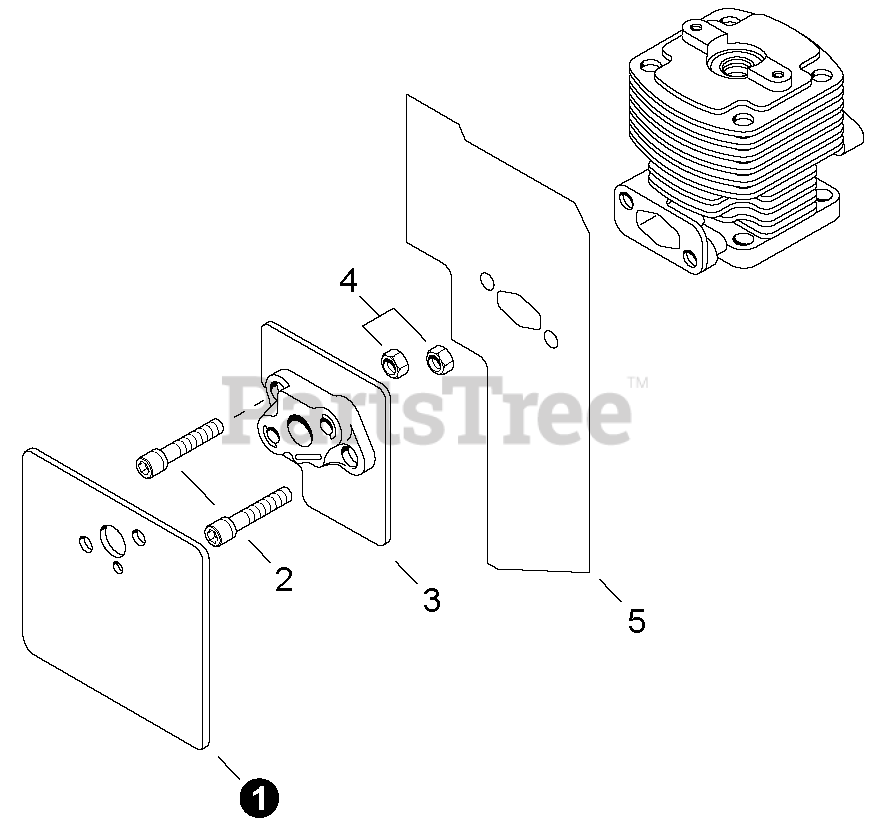 4

PartsTree™

2

3

5

1