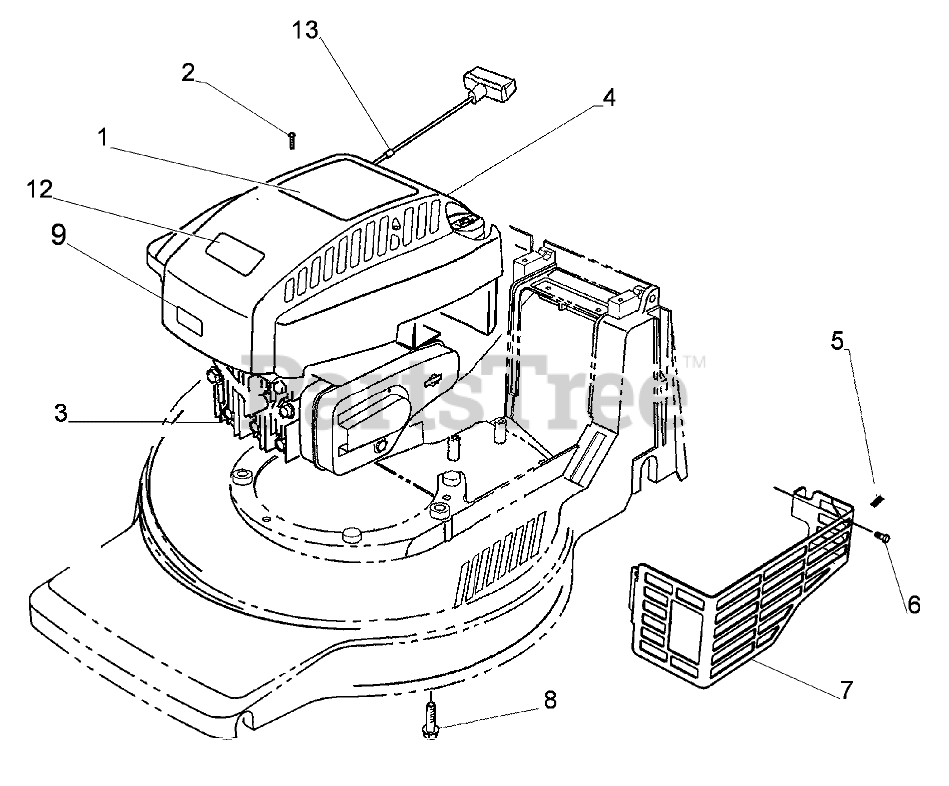 13
2
4
1
12
9
PartsTree™
5
3
6
7
8