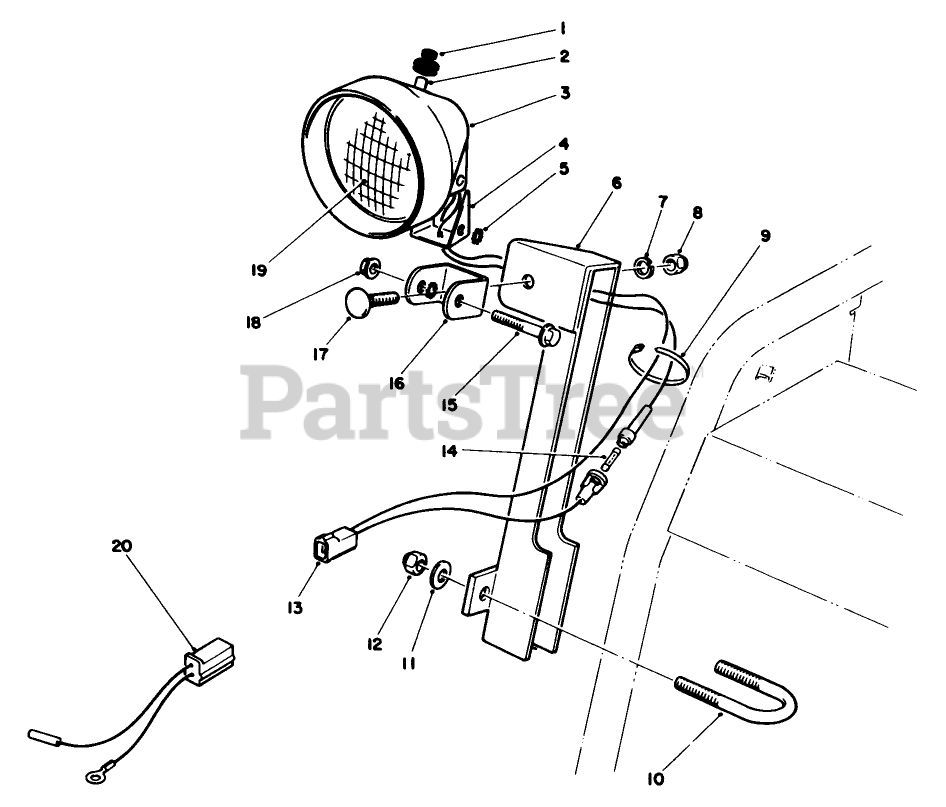 1
2
3
4
5
6
7
8
9
19
18
17
16
15
PartsTree
14
20
13
12
11
10