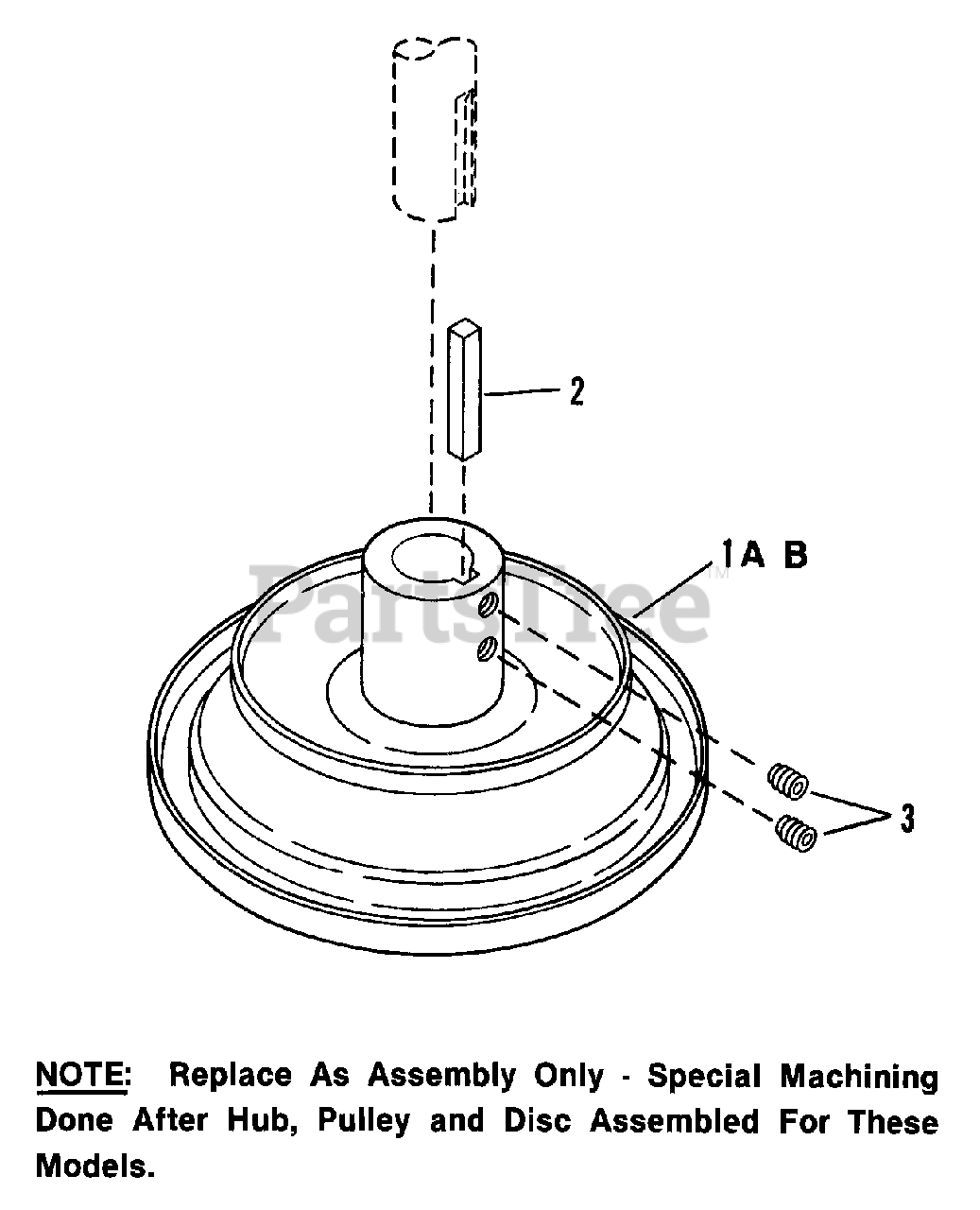 2

1A B

PartsTree™

3

NOTE: Replace As Assembly Only - Special Machining Done After Hub, Pulley and Disc Assembled For These Models.