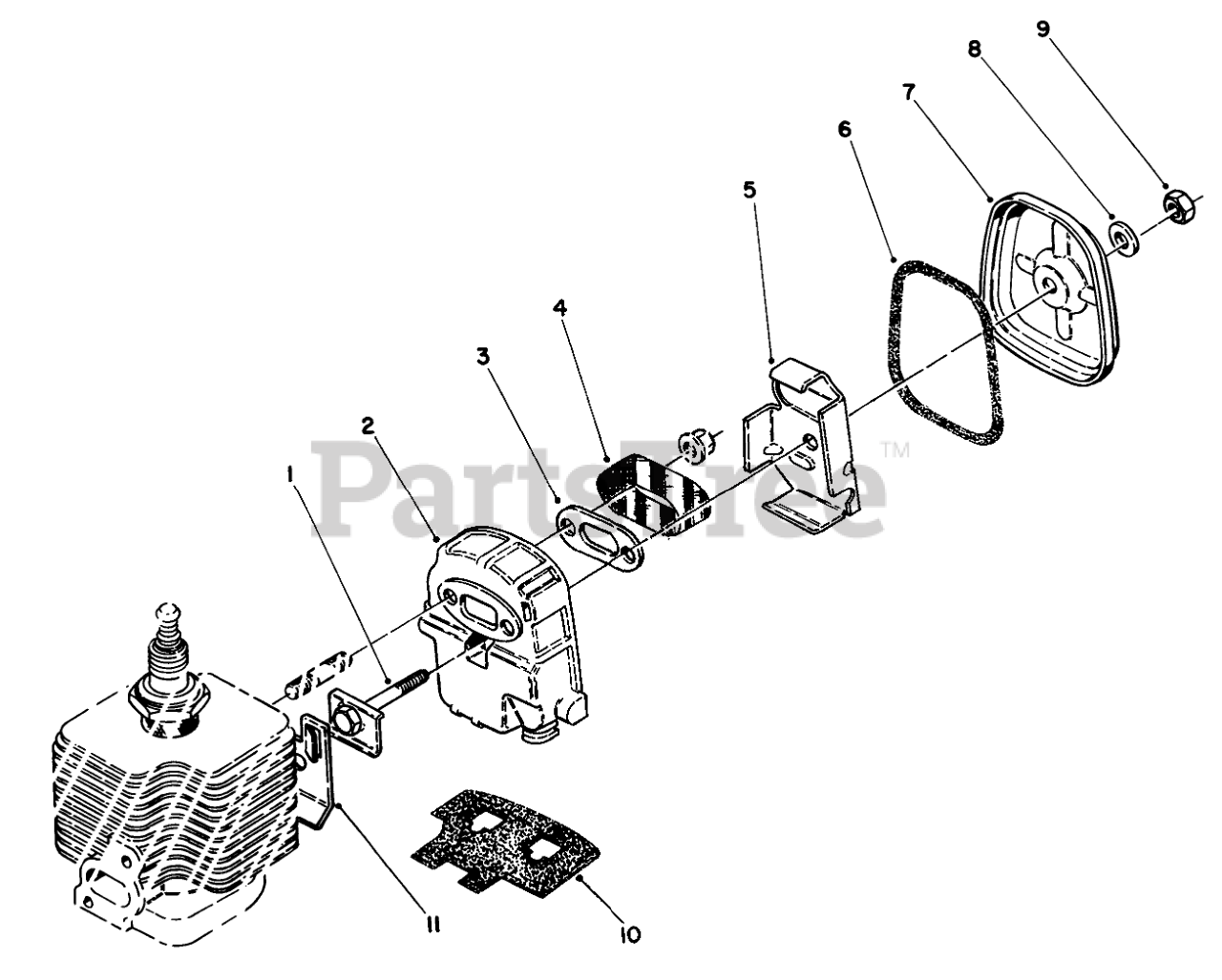 9
8
7
6
5
4
3
2
1
PartsTree™
11
10