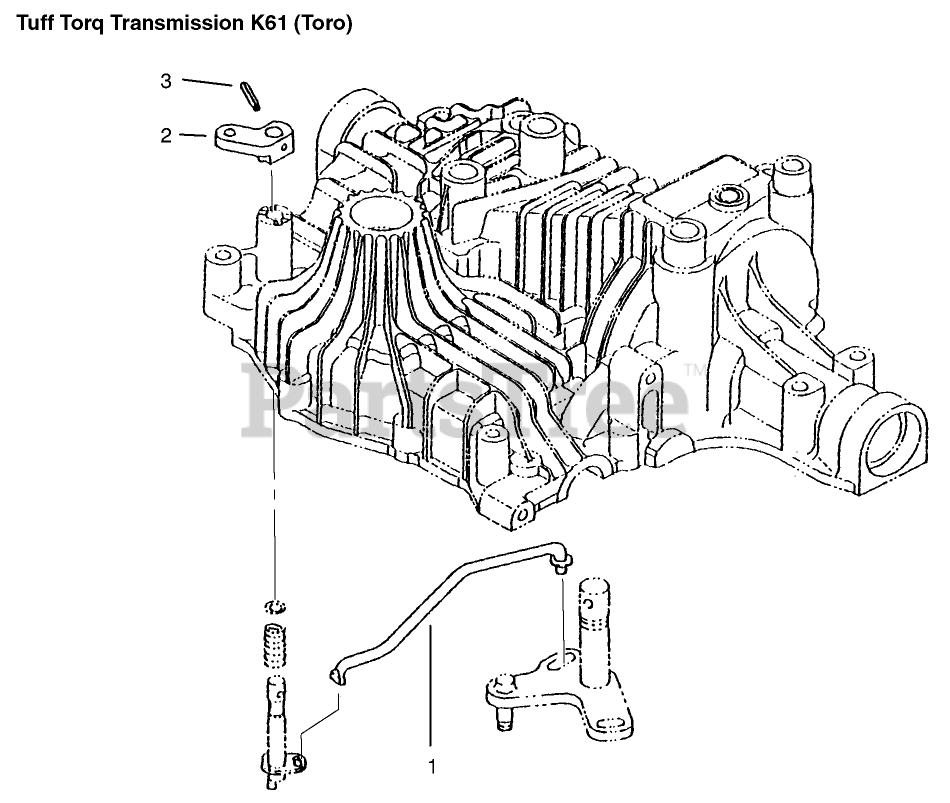 Tuff Torq Transmission K61 (Toro)

3

2

PartsTree™

1