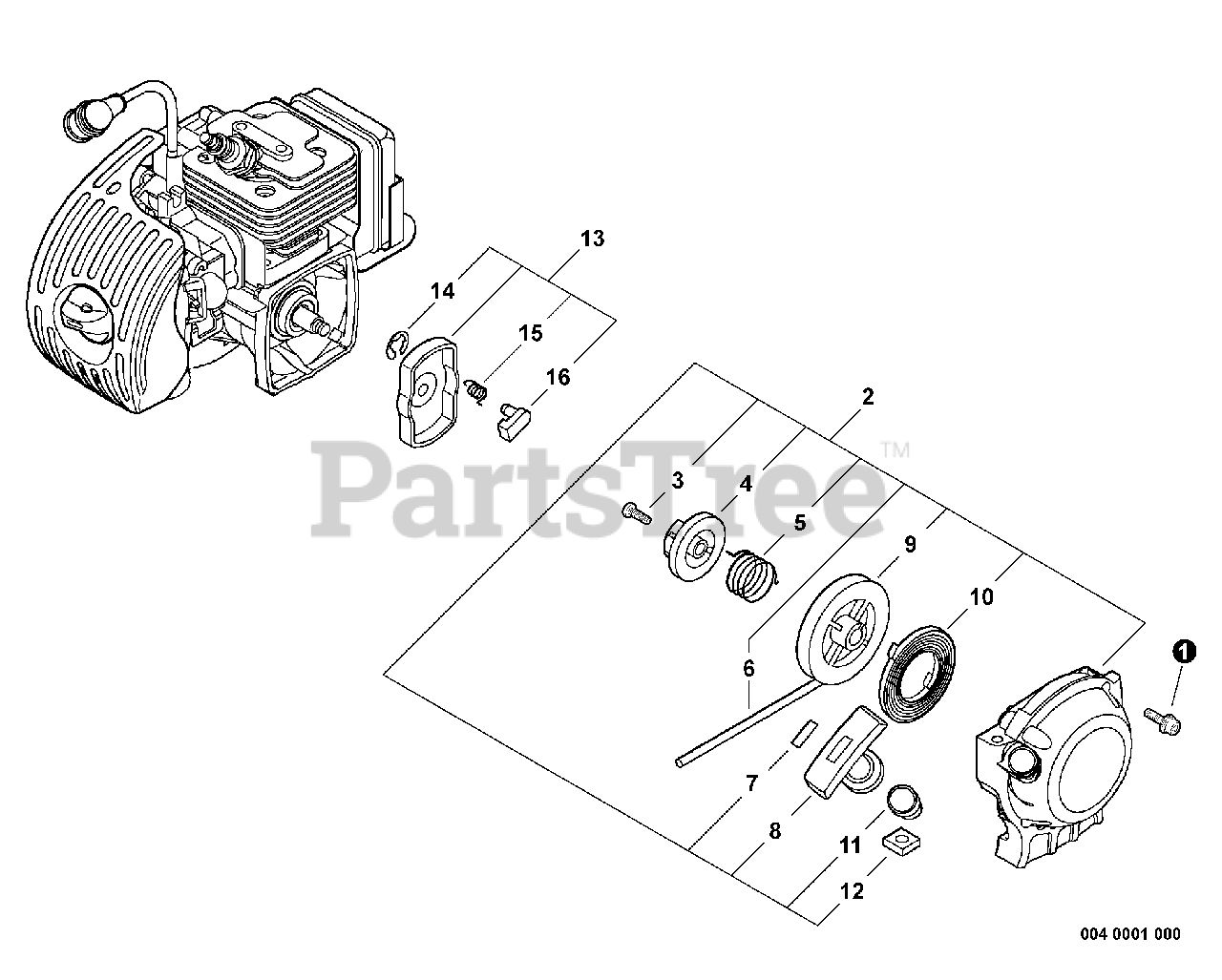 13
14
15
16
2
3
4
5
9
10
1
6
7
8
11
12
PartsTree™
004 0001 000