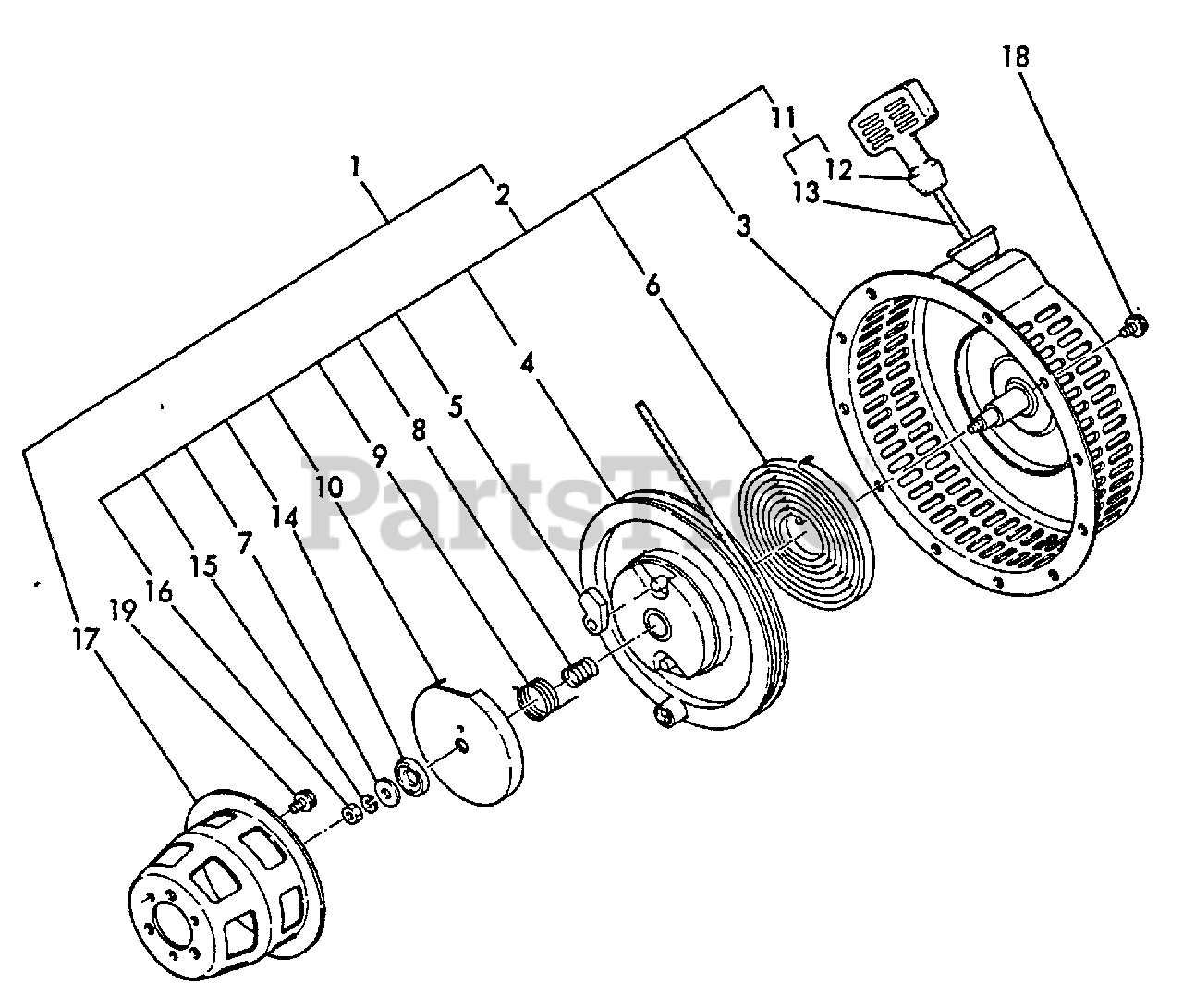 18
11
12
13
1
2
3
6
4
5
8
9
10
14
7
15
16
19
17
PartsTree