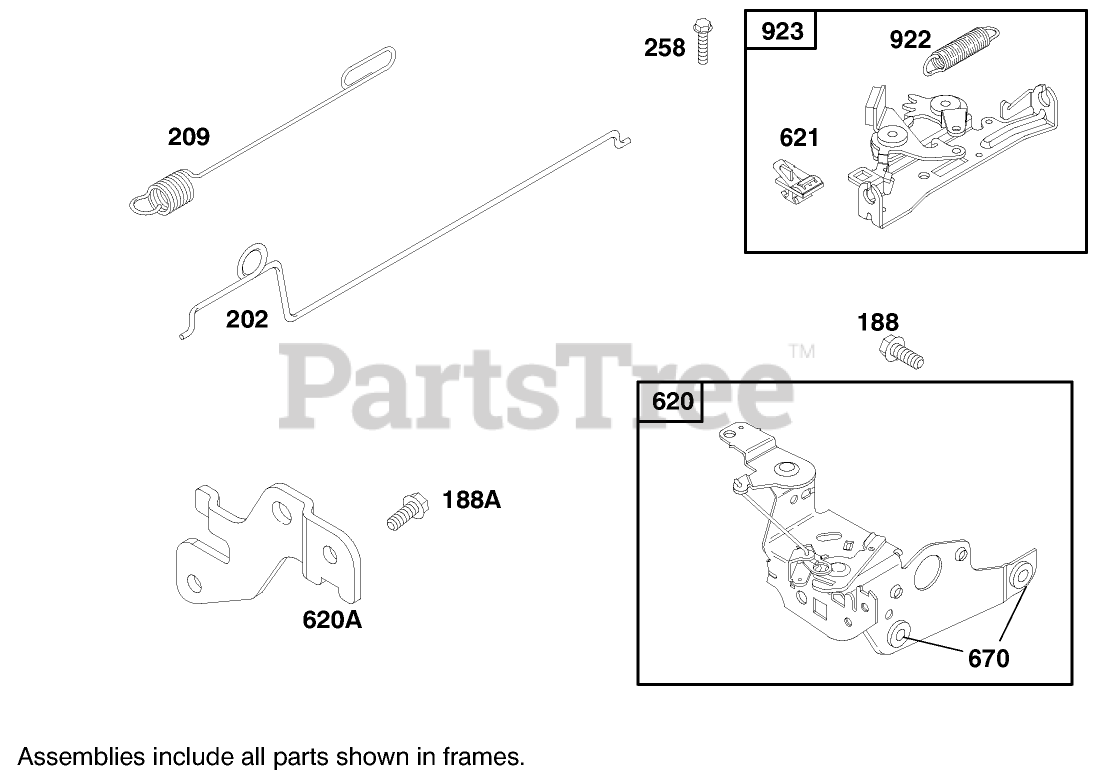 258
923
922
209
621
202
188
PartsTree™
620
188A
620A
670
Assemblies include all parts shown in frames.