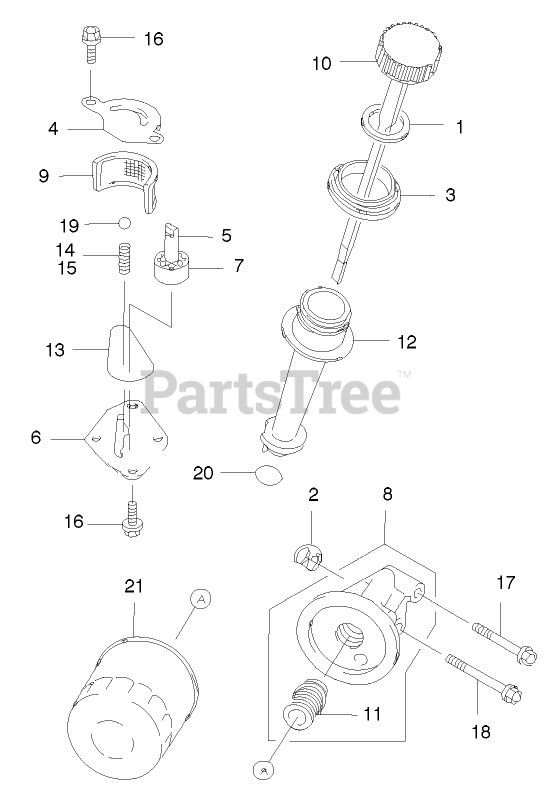 16
10
4
1
9
3
19
5
14
15
7
13
12
PartsTree™
6
20
2
8
16
21
A
17
11
18
A