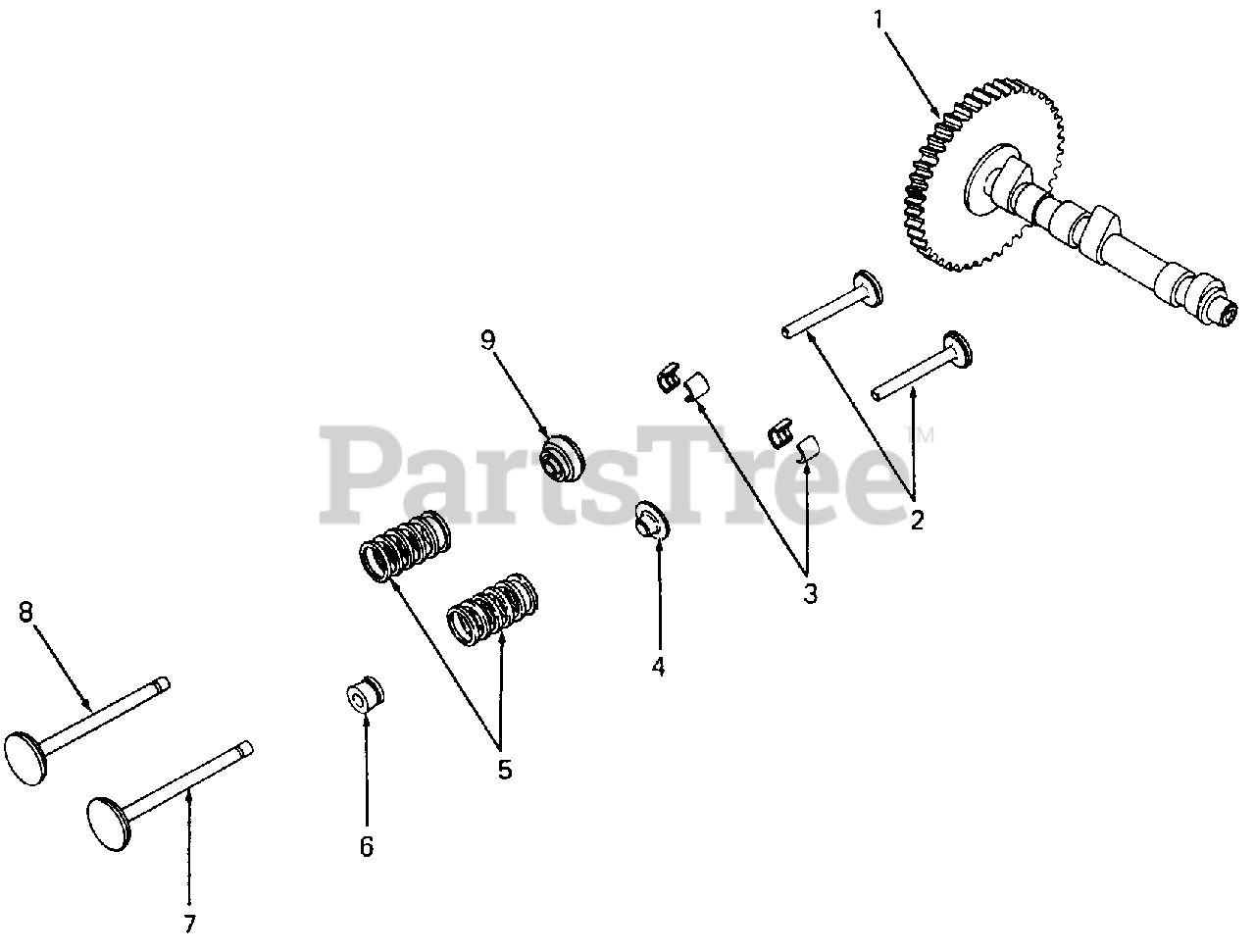 1

9

PartsTree™

2

3

4

8

5

6

7