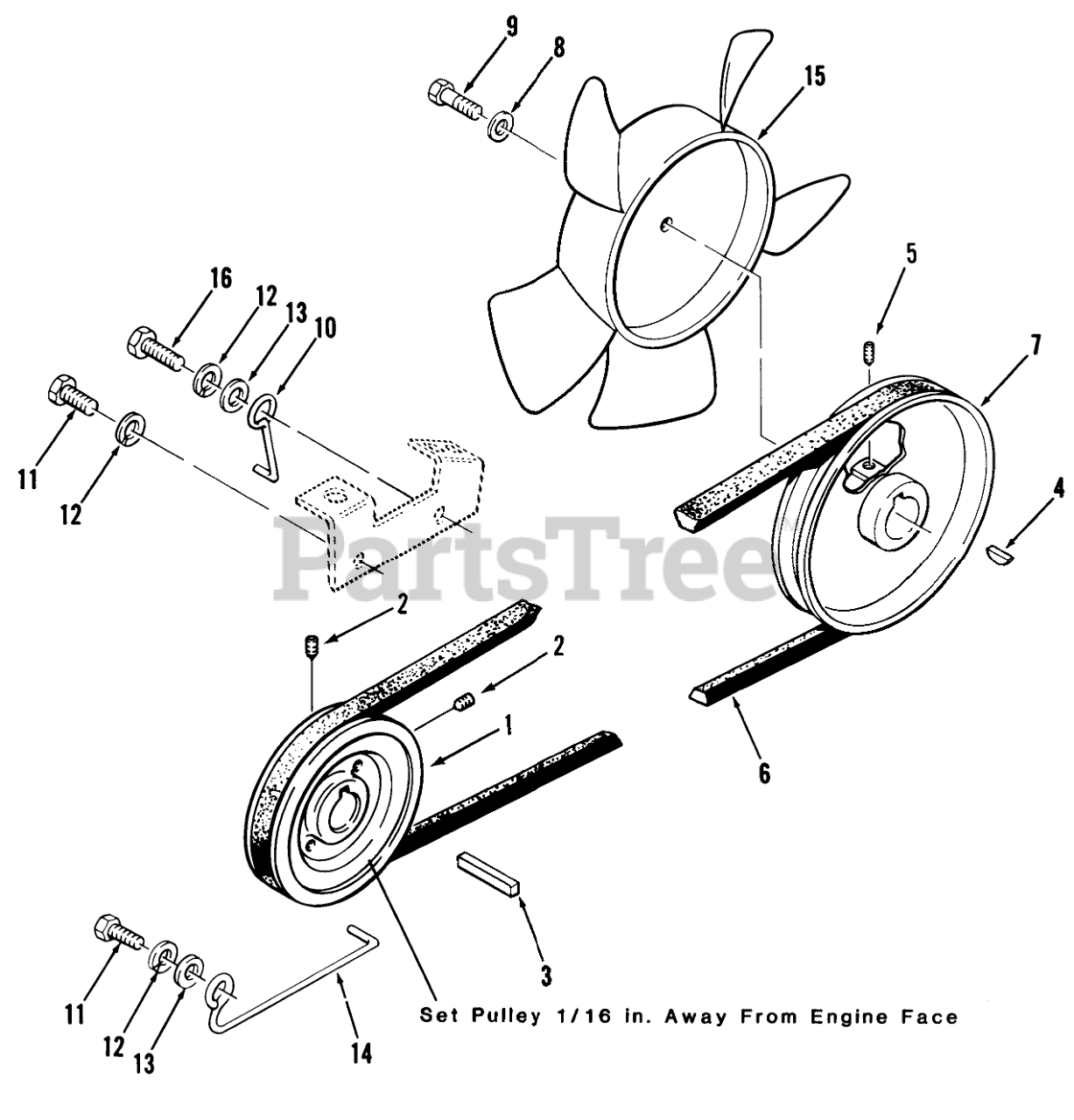 9
8
15
16
12
13
10
5
7
11
12
4
PartsTree
2
2
1
6
3
11
12
13
14
Set Pulley 1/16 in. Away From Engine Face