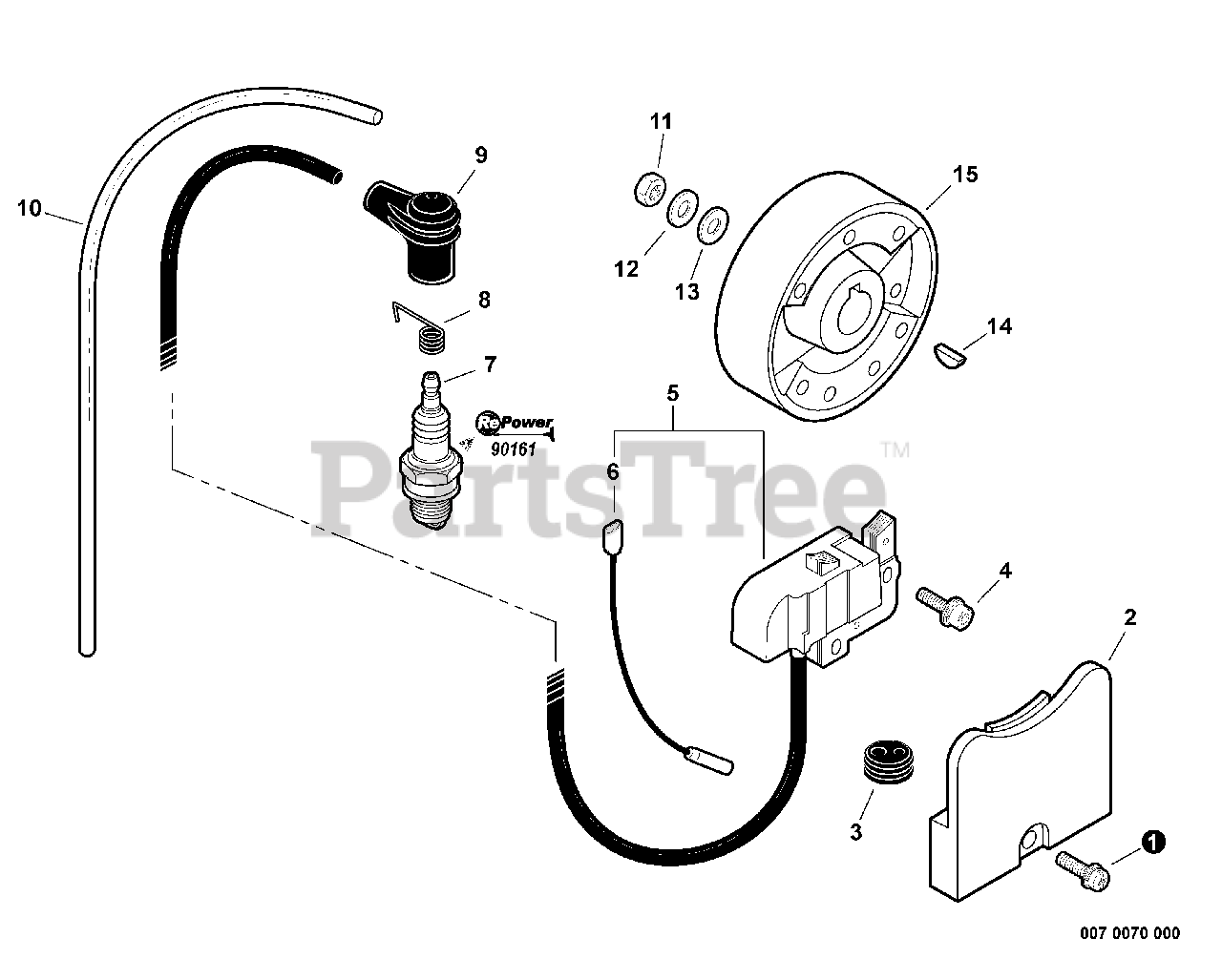 10
9
11
15
12
13
8
14
7
RePower
90161
5
6
PartsTree™
4
2
3
1
007 0070 000