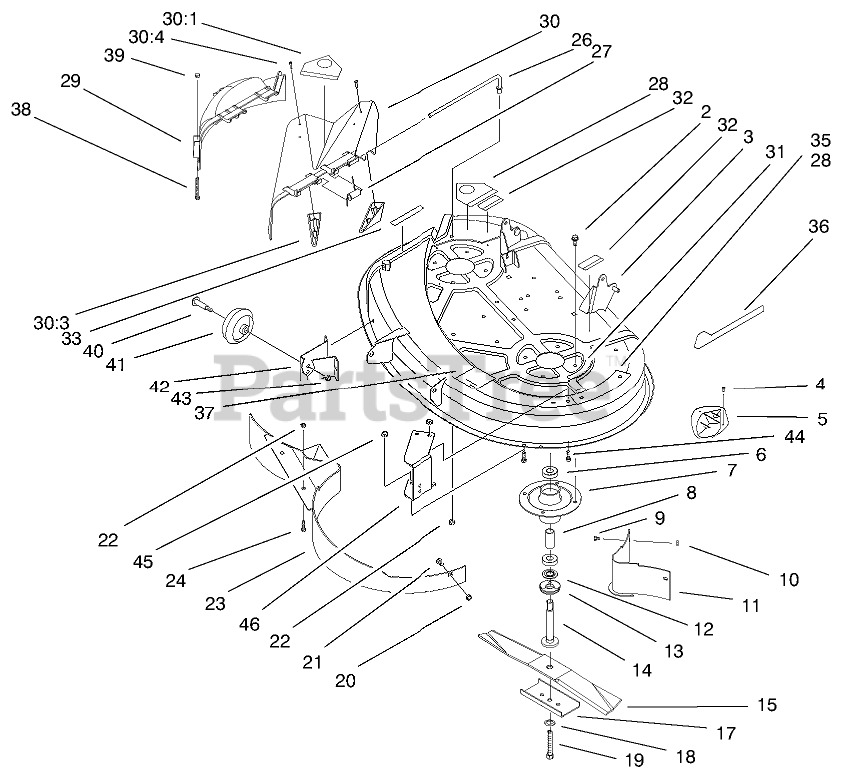 30:1
30:4
39
29
38
30
26
27
28
32
2
32
3
31
35
28
36
30:3
33
40
41
42
43
37
PartsTree™
4
5
44
6
7
8
9
10
11
12
13
14
15
17
18
19
22
45
24
23
46
22
21
20