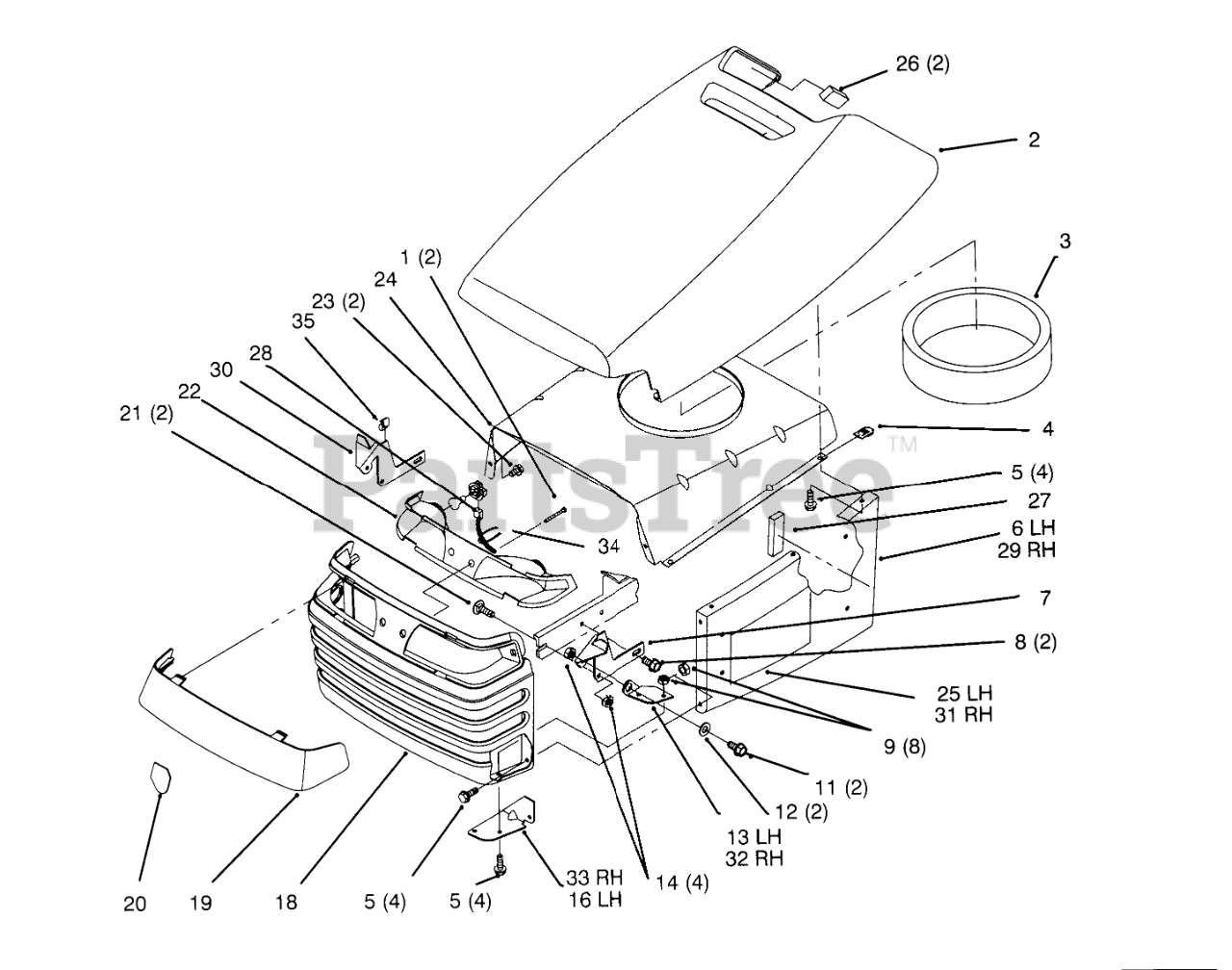 26 (2)
2
3
1 (2)
24
23 (2)
35
28
30
22
21 (2)
PartsTree™
4
5 (4)
27
6 LH
29 RH
34
7
8 (2)
25 LH
31 RH
9 (8)
11 (2)
12 (2)
13 LH
32 RH
14 (4)
33 RH
16 LH
5 (4)
5 (4)
18
19
20