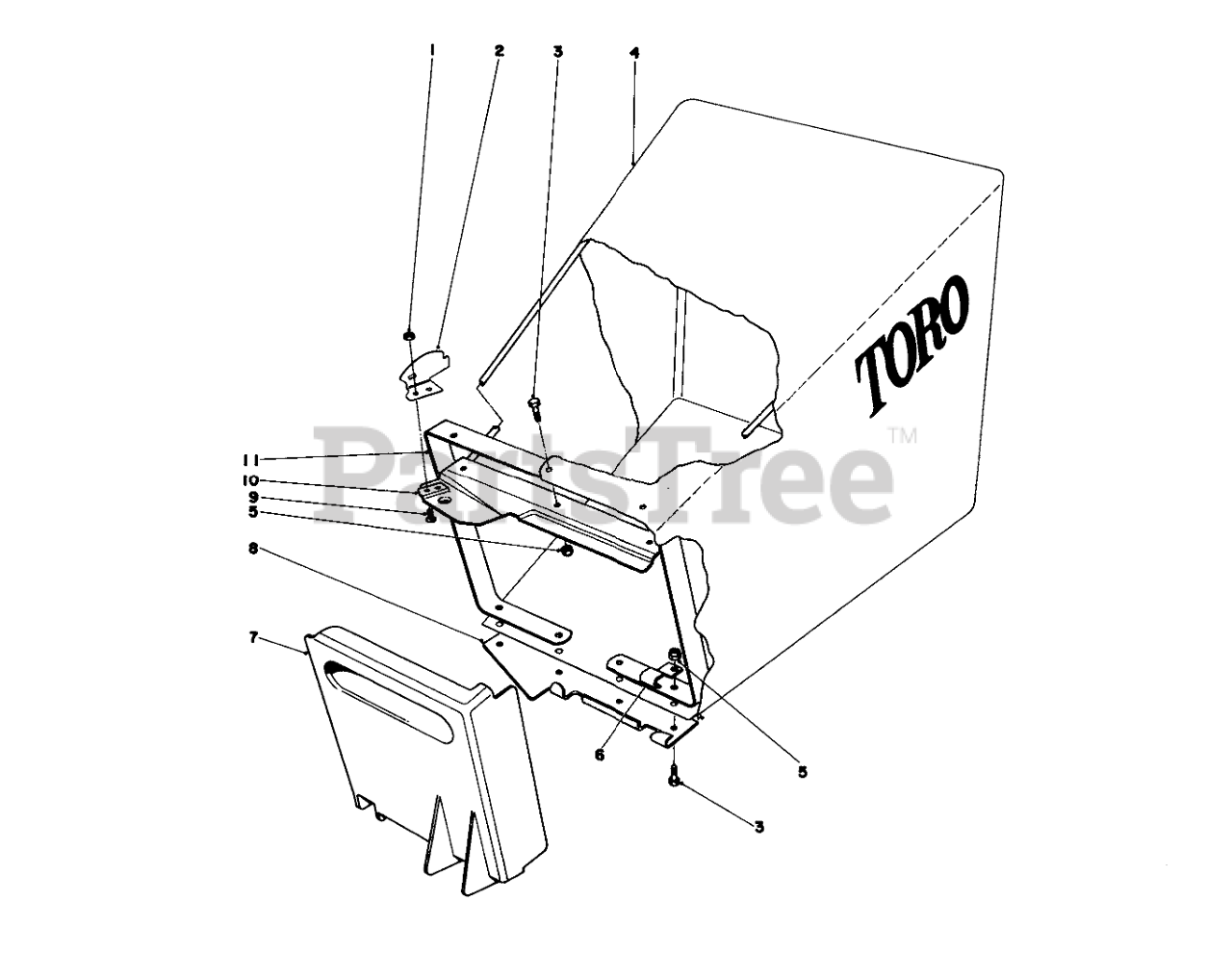 1
2
3
4
TORO
PartsTree™
11
10
9
5
8
7
6
5
3