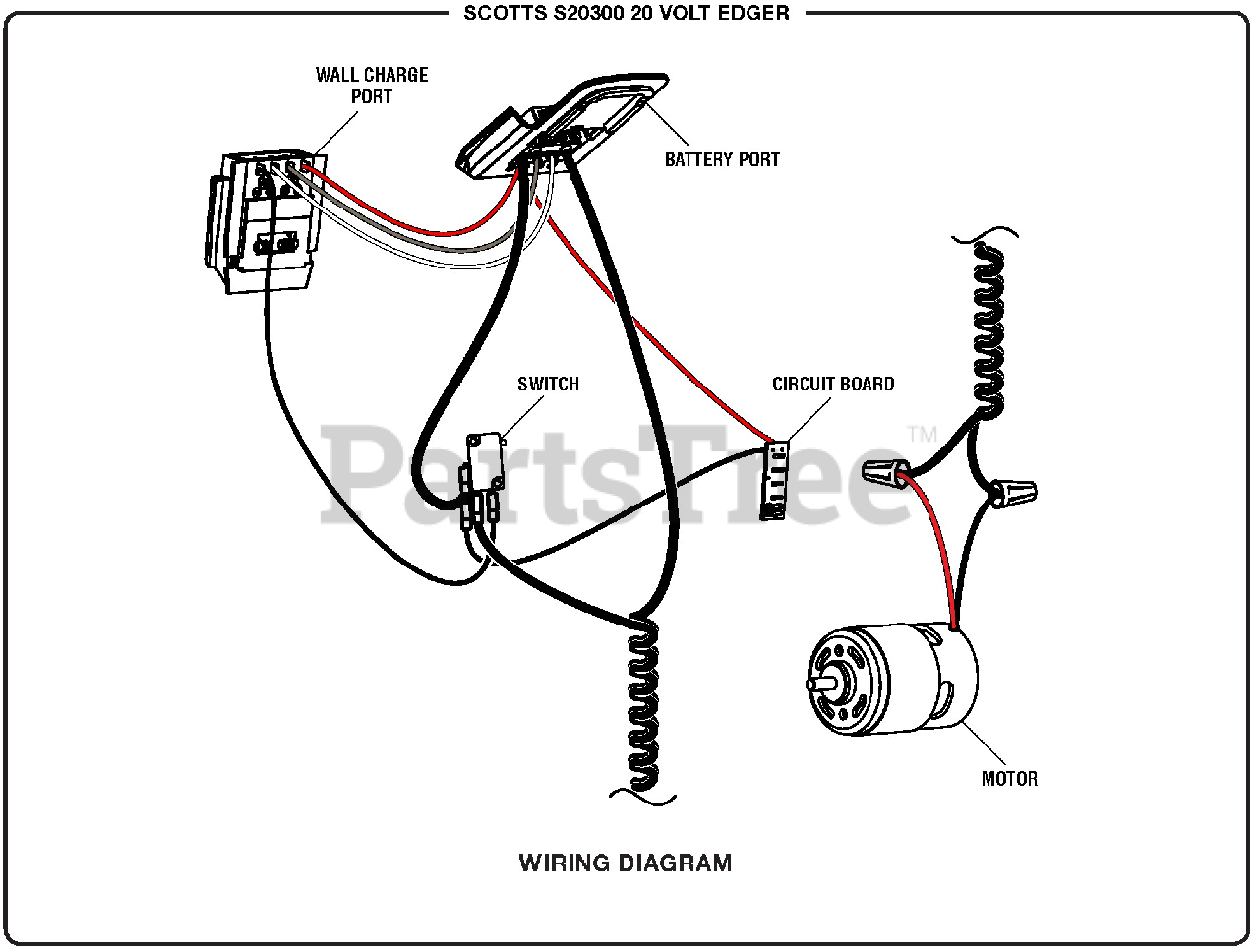 SCOTTS S20300 20 VOLT EDGER

WALL CHARGE PORT

BATTERY PORT

SWITCH

CIRCUIT BOARD

PartsTree™

MOTOR

WIRING DIAGRAM