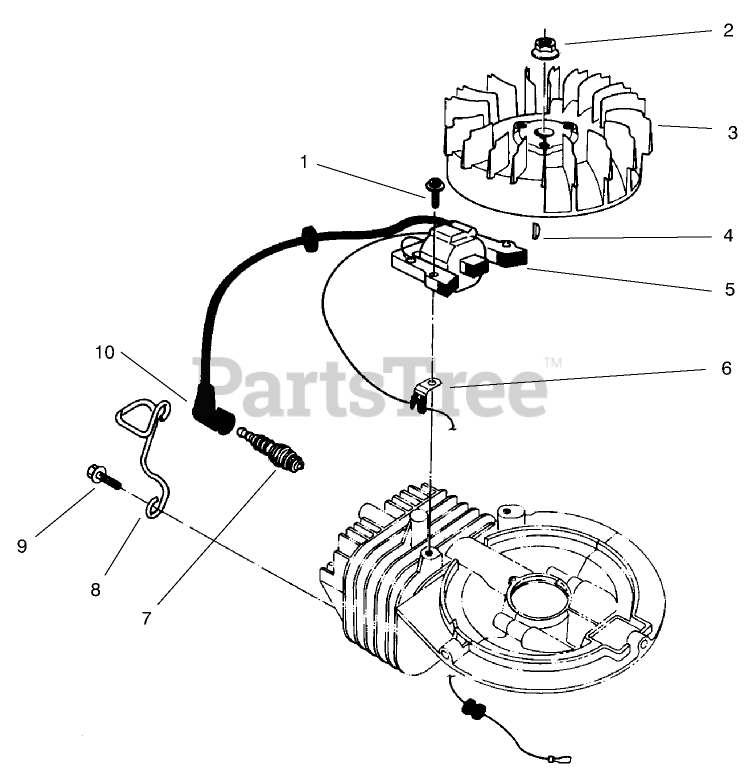 2
3
1
4
5
10
PartsTree™
6
9
8
7