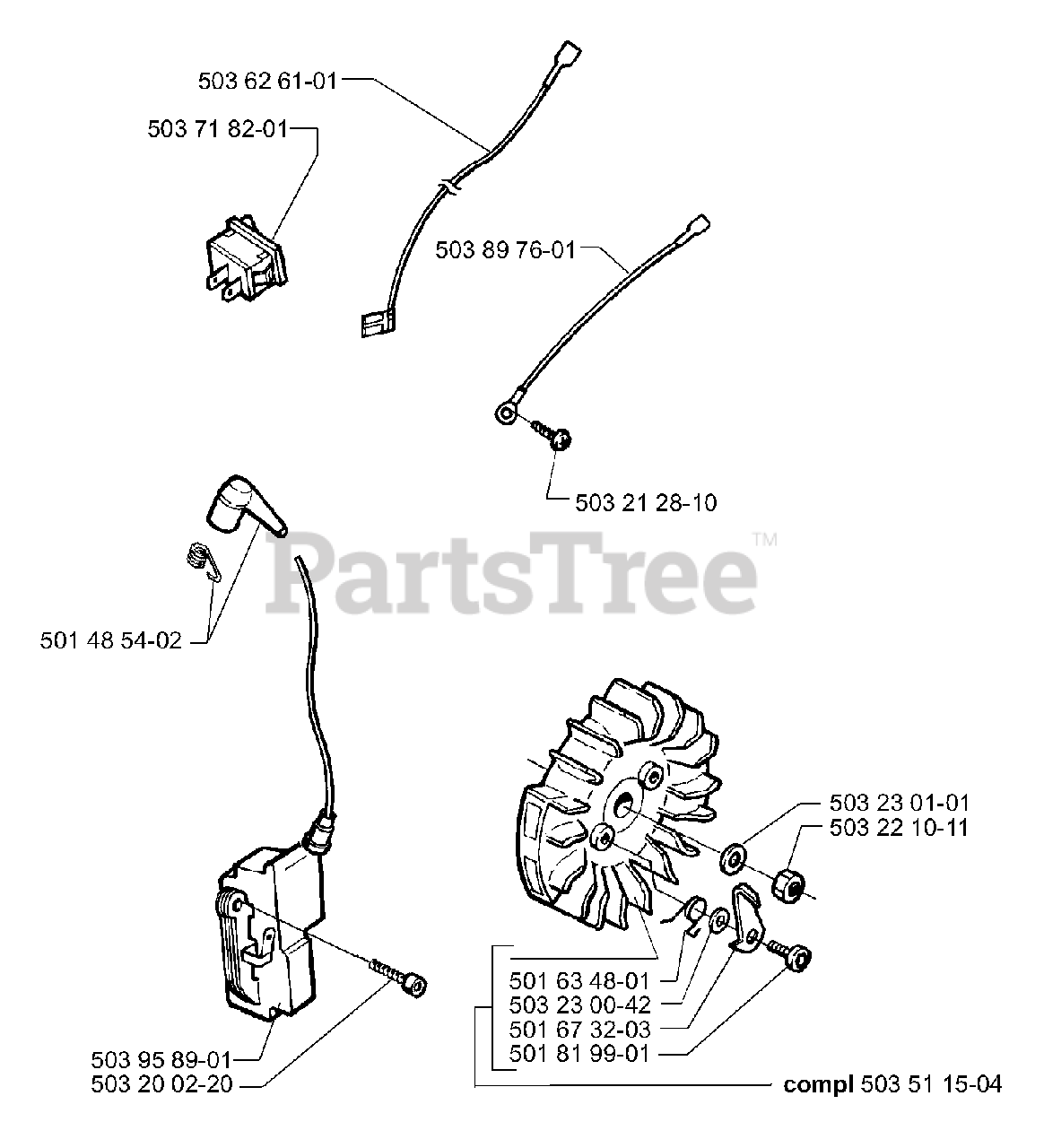 503 62 61-01
503 71 82-01
503 89 76-01
503 21 28-10
PartsTree™
501 48 54-02
503 23 01-01
503 22 10-11
501 63 48-01
503 23 00-42
501 67 32-03
501 81 99-01
503 95 89-01
503 20 02-20
compl 503 51 15-04