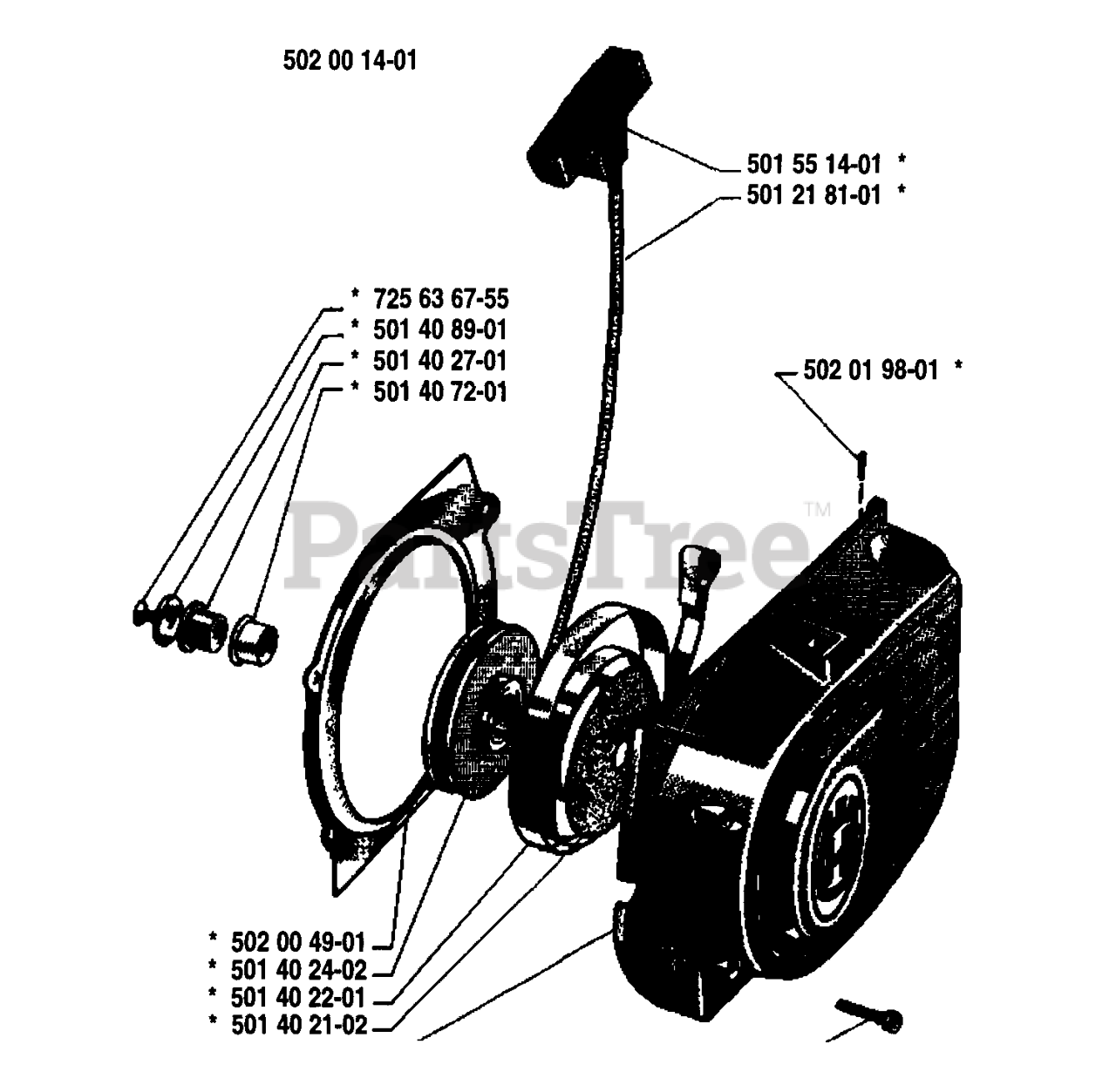 502 00 14-01

501 55 14-01 *
501 21 81-01 *

* 725 63 67-55
* 501 40 89-01
* 501 40 27-01
* 501 40 72-01

502 01 98-01 *

PartsTree™

* 502 00 49-01
* 501 40 24-02
* 501 40 22-01
* 501 40 21-02