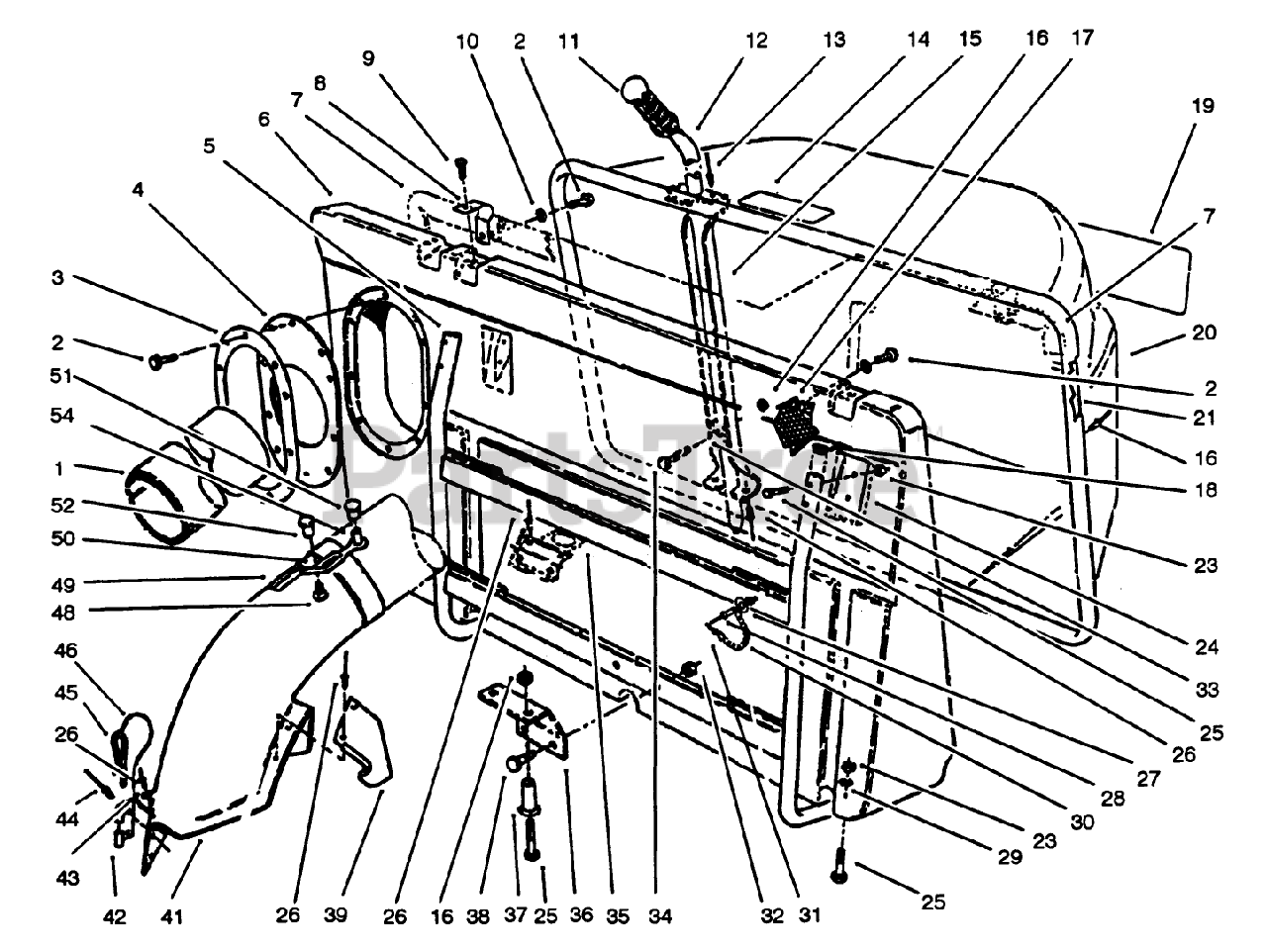 10 2 11 12 13 14 15 16 17
9
8
7
6
5
4
3
2
51
54
1
52
50
49
48
46
45
26
44
43
42 41 26 39 26 16 38 37 25 36 35 34 32 31
19
7
20
2
21
16
18
23
24
33
25
26
27
28
30
23
29
25
PartsTree