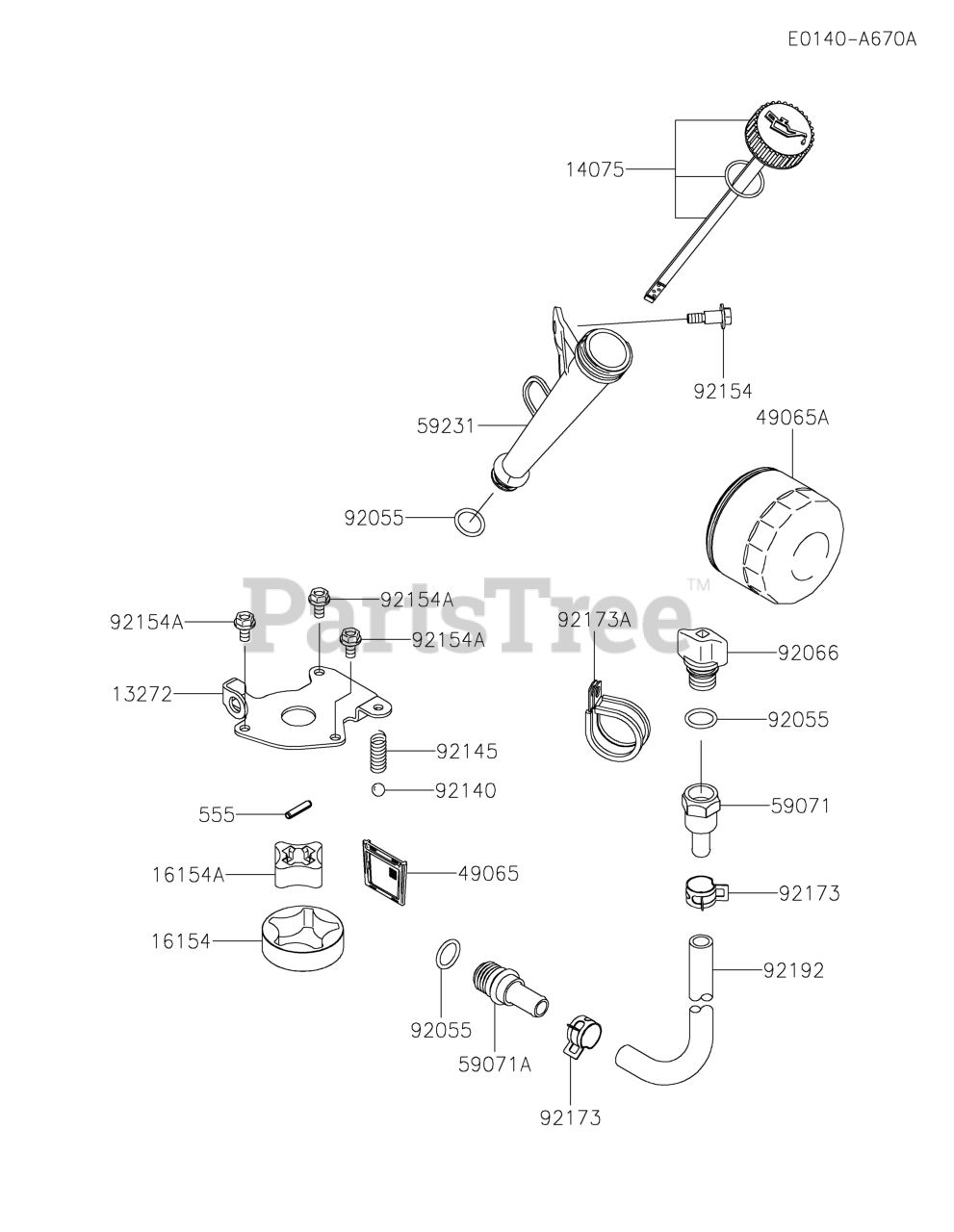 E0140-A670A

14075

92154

59231

49065A

92055

PartsTree™

92154A

92154A

92154A

92173A

92066

13272

92055

92145

92140

59071

555

16154A

49065

92173

16154

92192

92055

59071A

92173