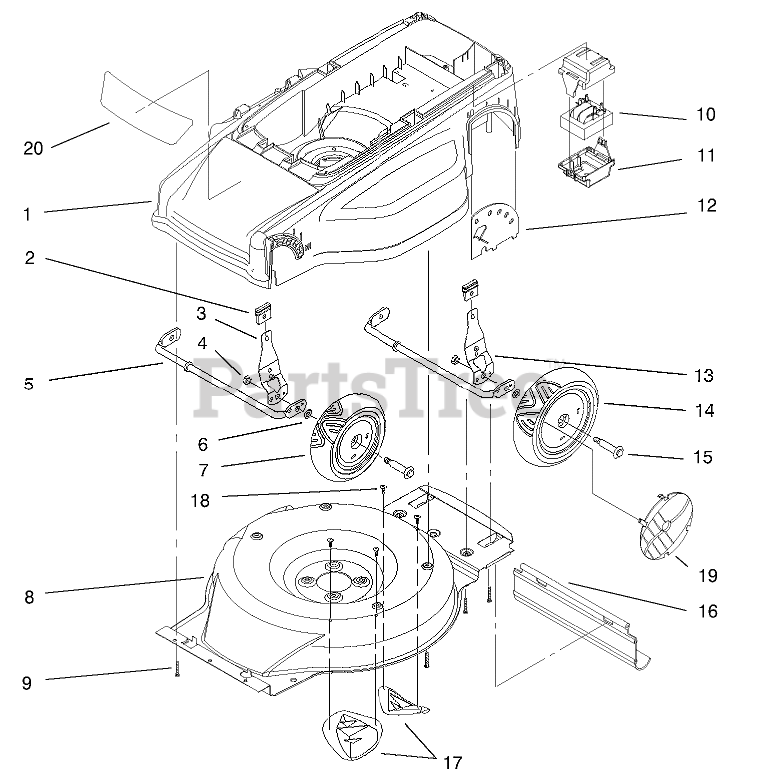 20
1
2
3
4
5
6
7
18
8
9
10
11
12
13
14
15
19
16
17
PartsTree