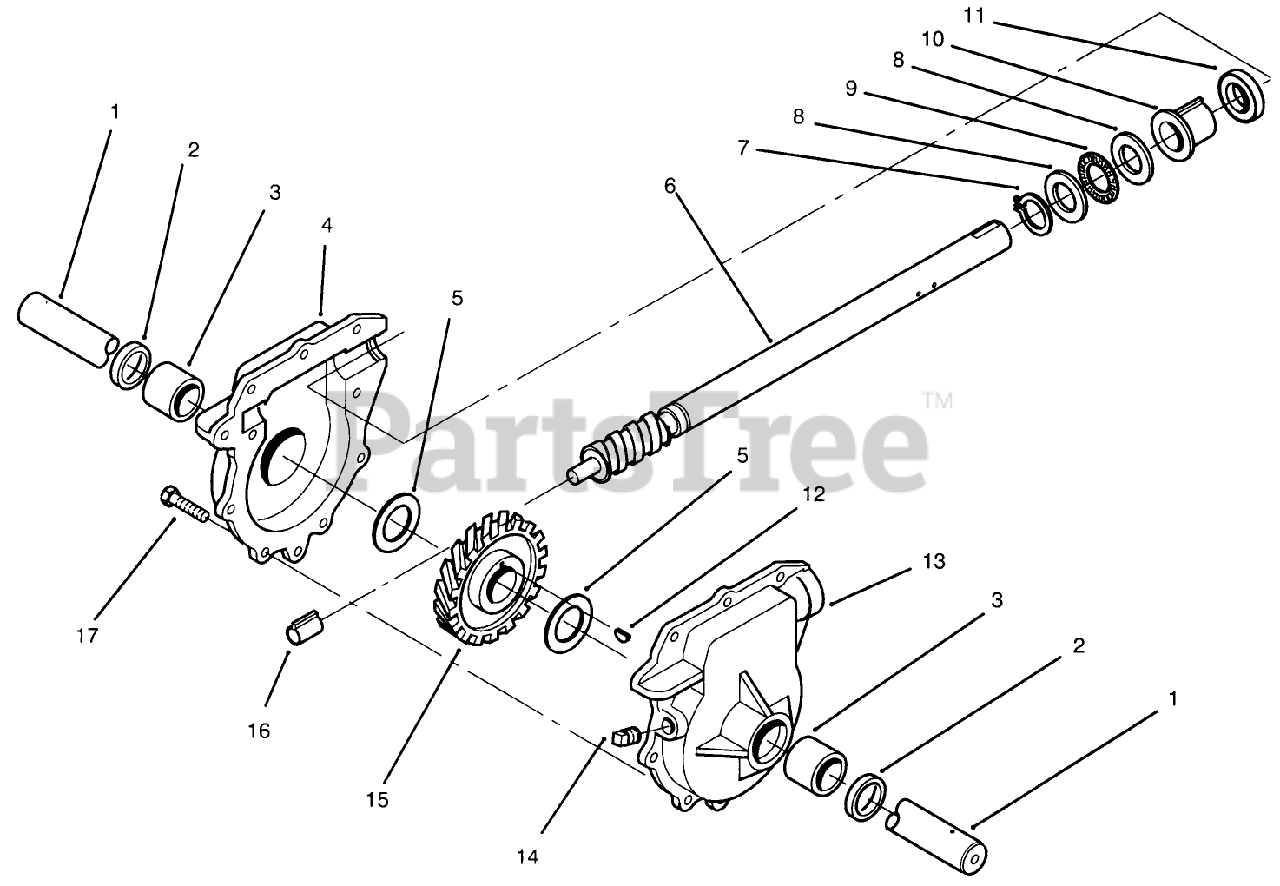 11
10
8
9
8
7
6
1
2
3
4
5
PartsTree™
5
12
13
3
2
1
17
16
15
14