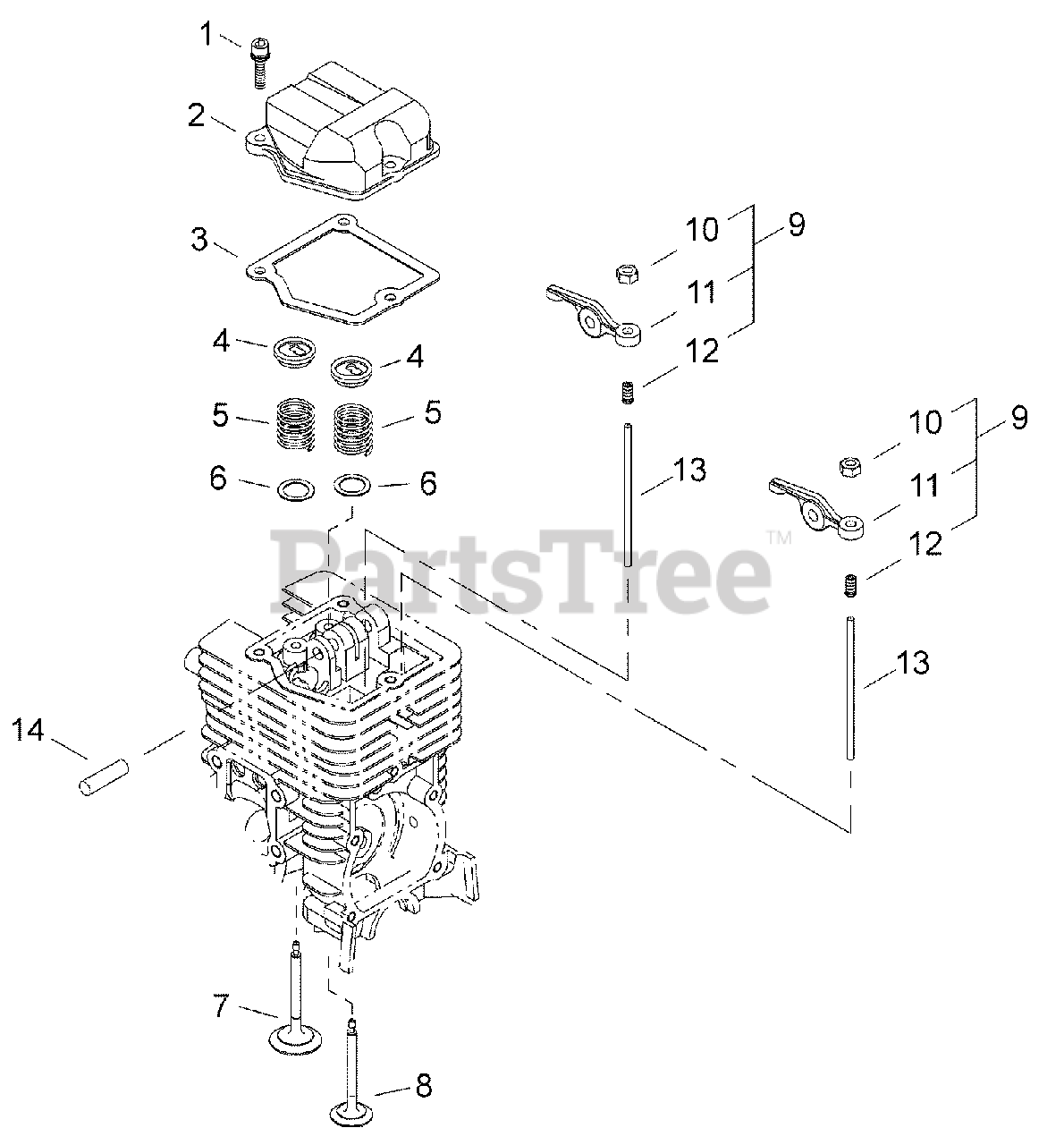 1
2
3
4
4
5
5
6
6
10
9
11
12
13
10
9
11
12
13
PartsTree™
14
7
8