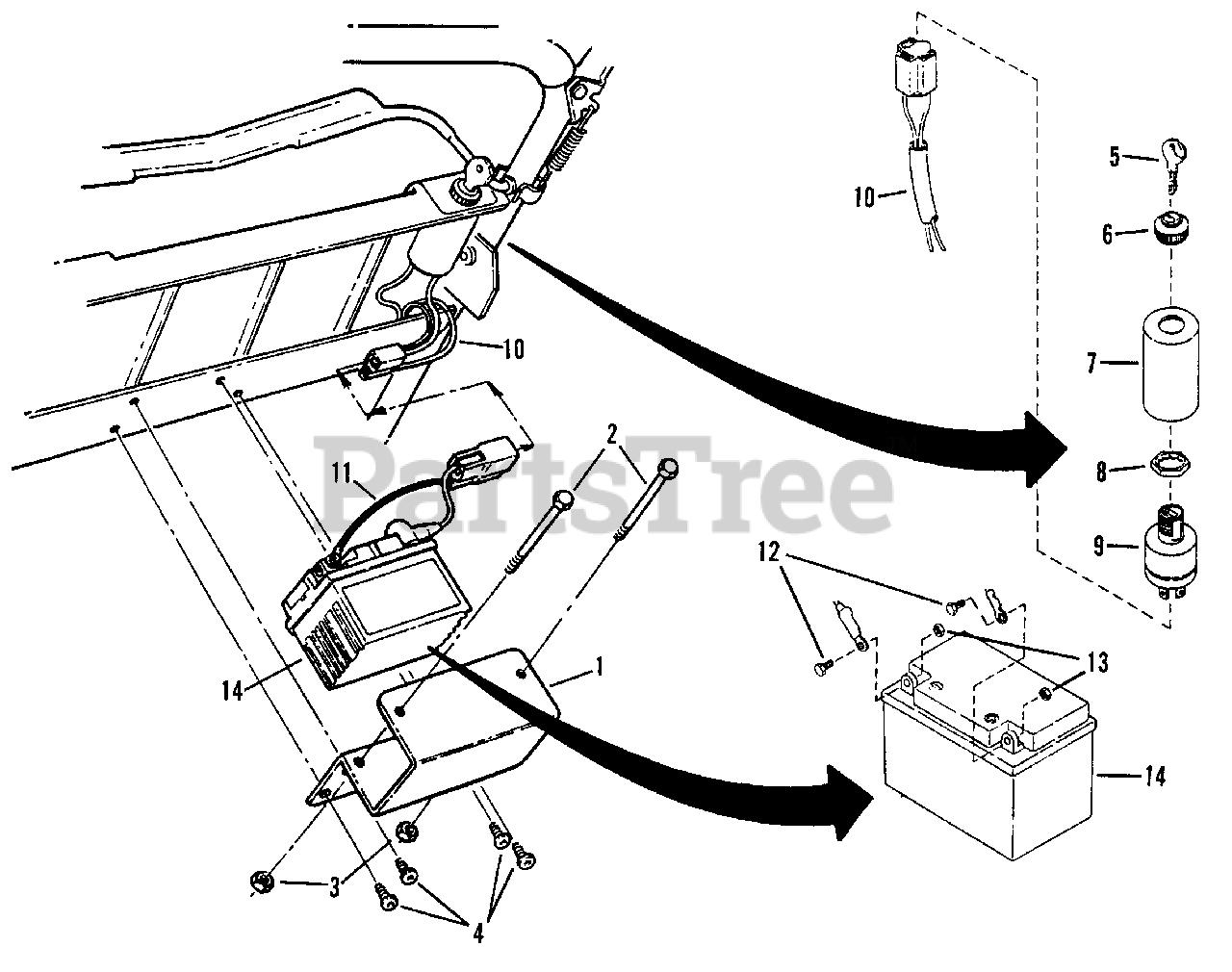 10
5
6
7
8
9
10
11
2
PartsTree
12
13
14
1
14
3
4