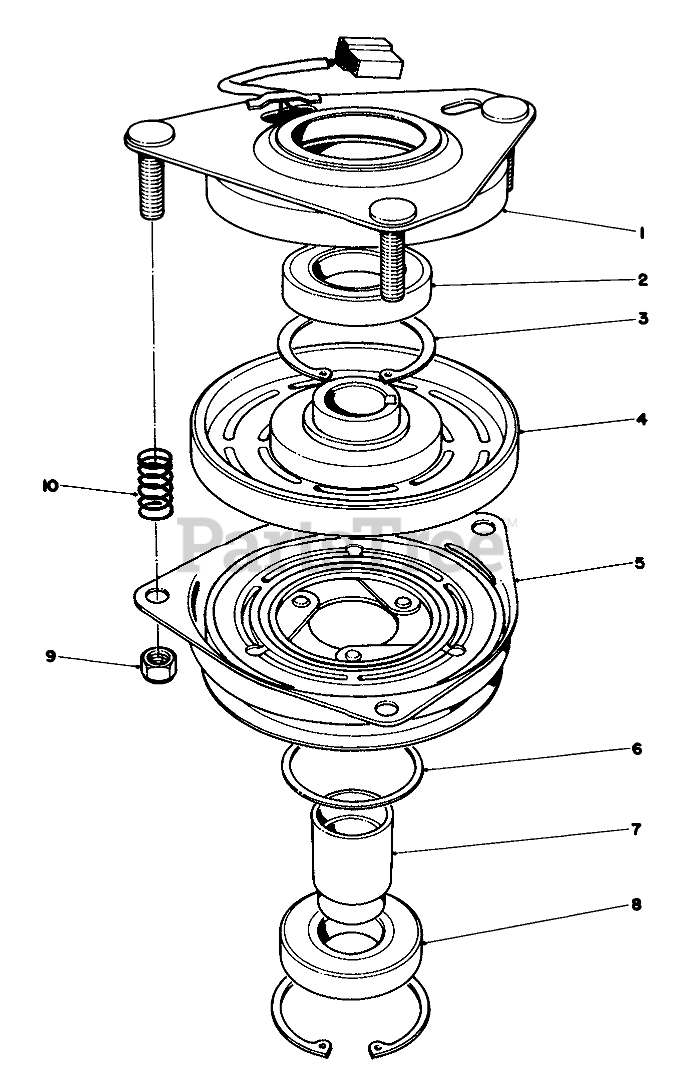 1
2
3
4
10
PartsTree
5
9
6
7
8