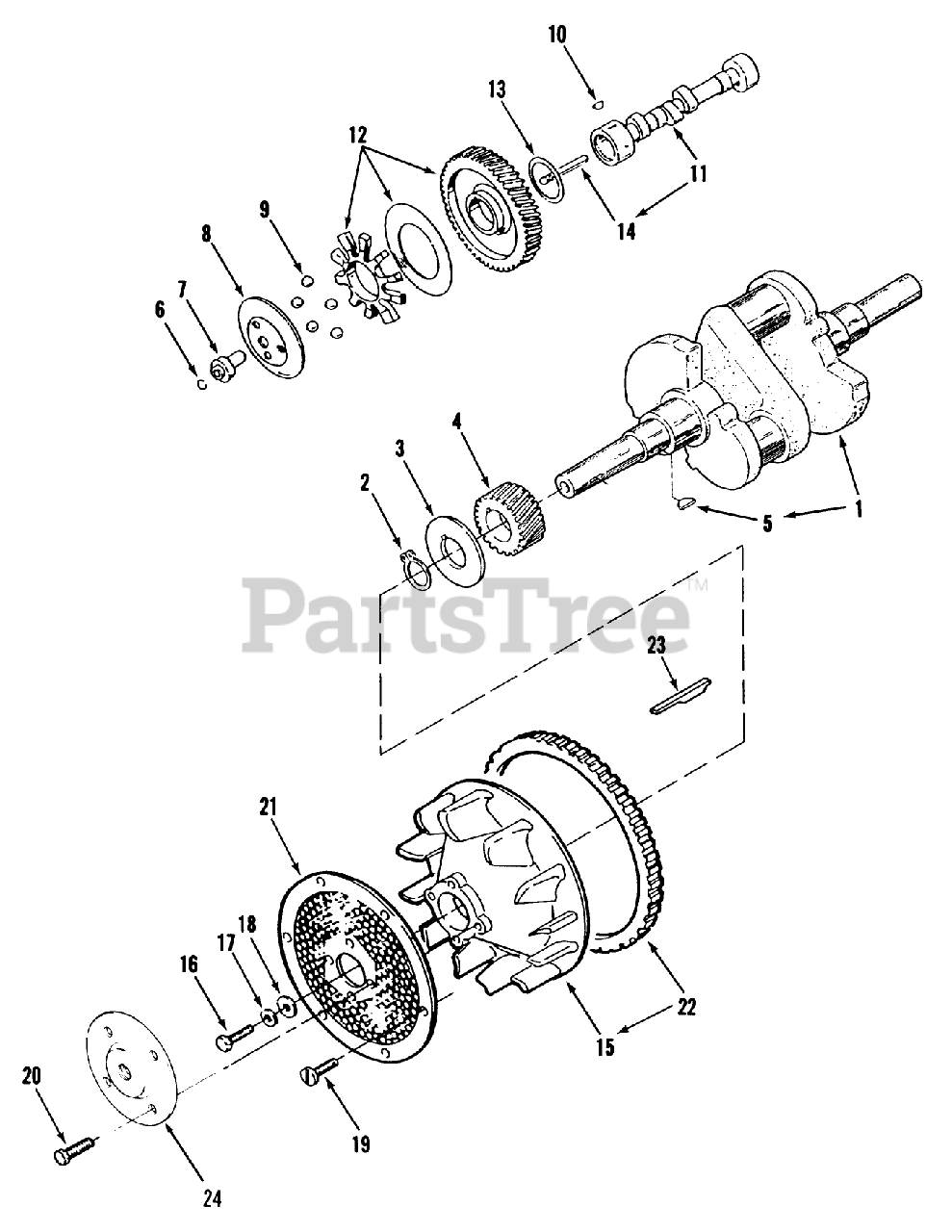 10
13
12
11
14
9
8
7
6
4
3
2
5
1
PartsTree™
23
21
18
17
16
22
15
20
19
24