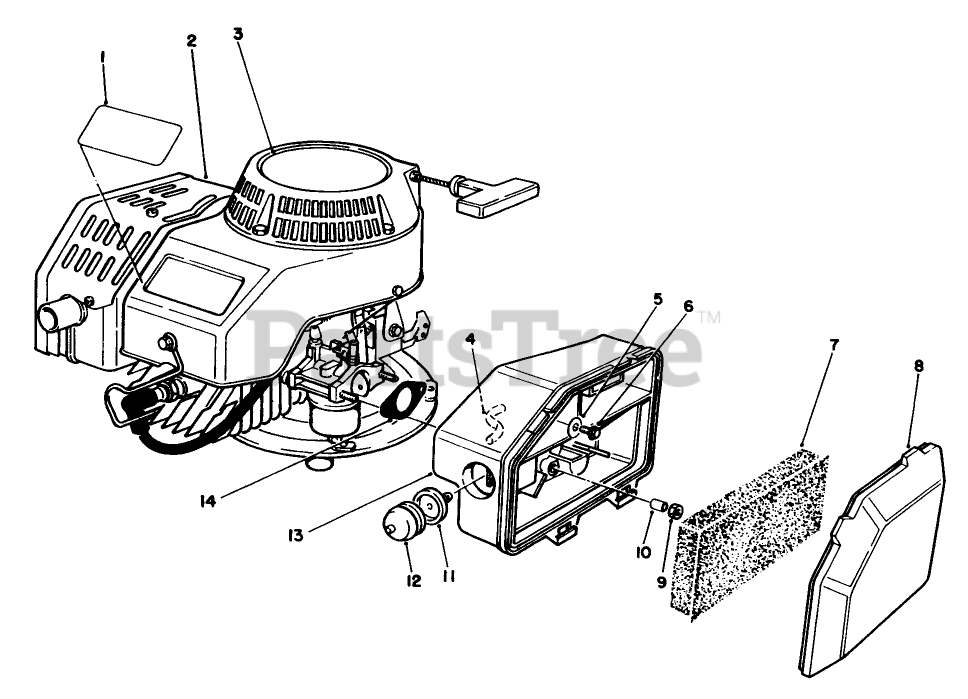 1
2
3
PartsTree™
5
6
4
7
8
14
13
12
11
10
9