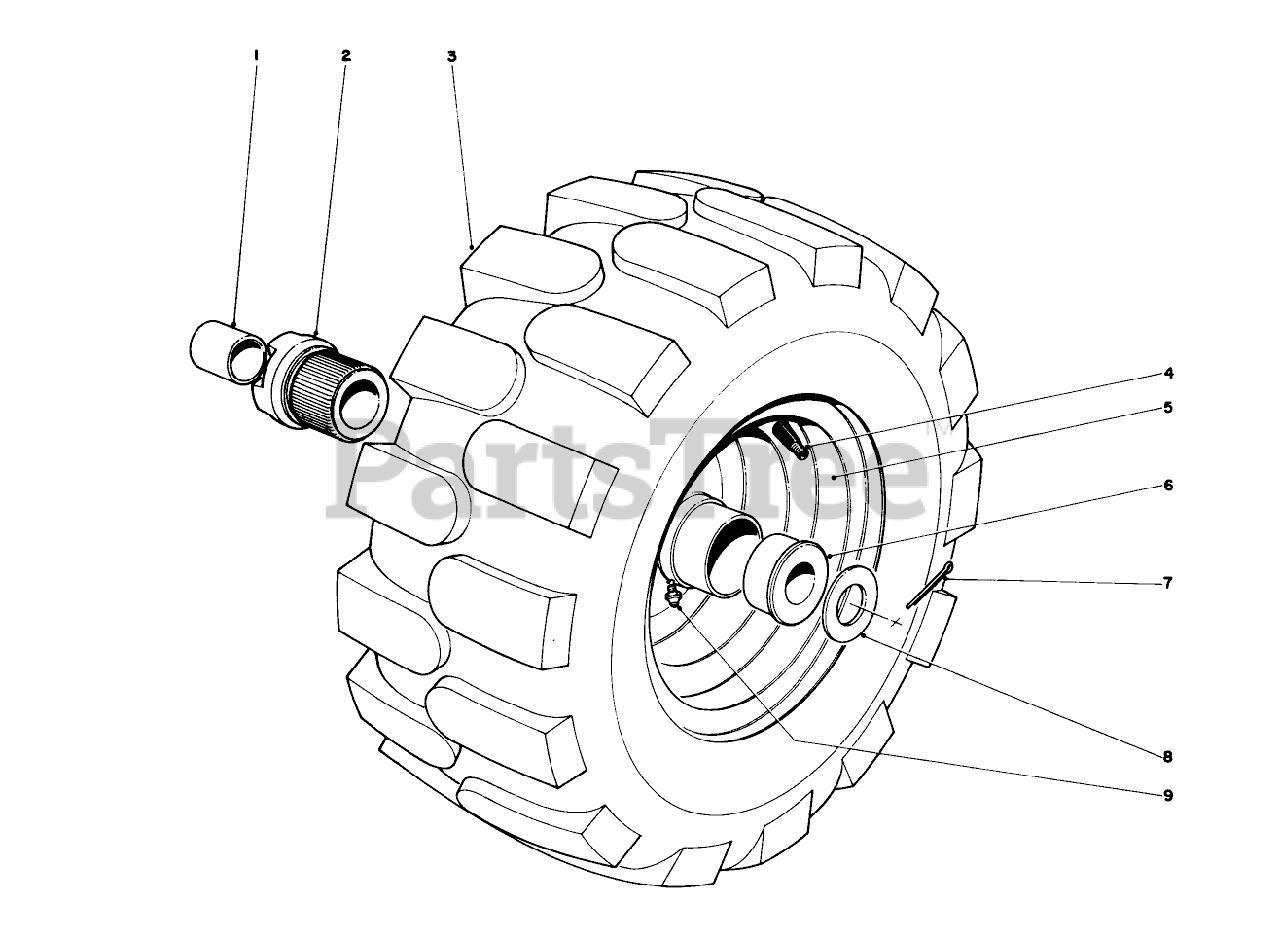 1
2
3
4
5
6
7
8
9
PartsTree™