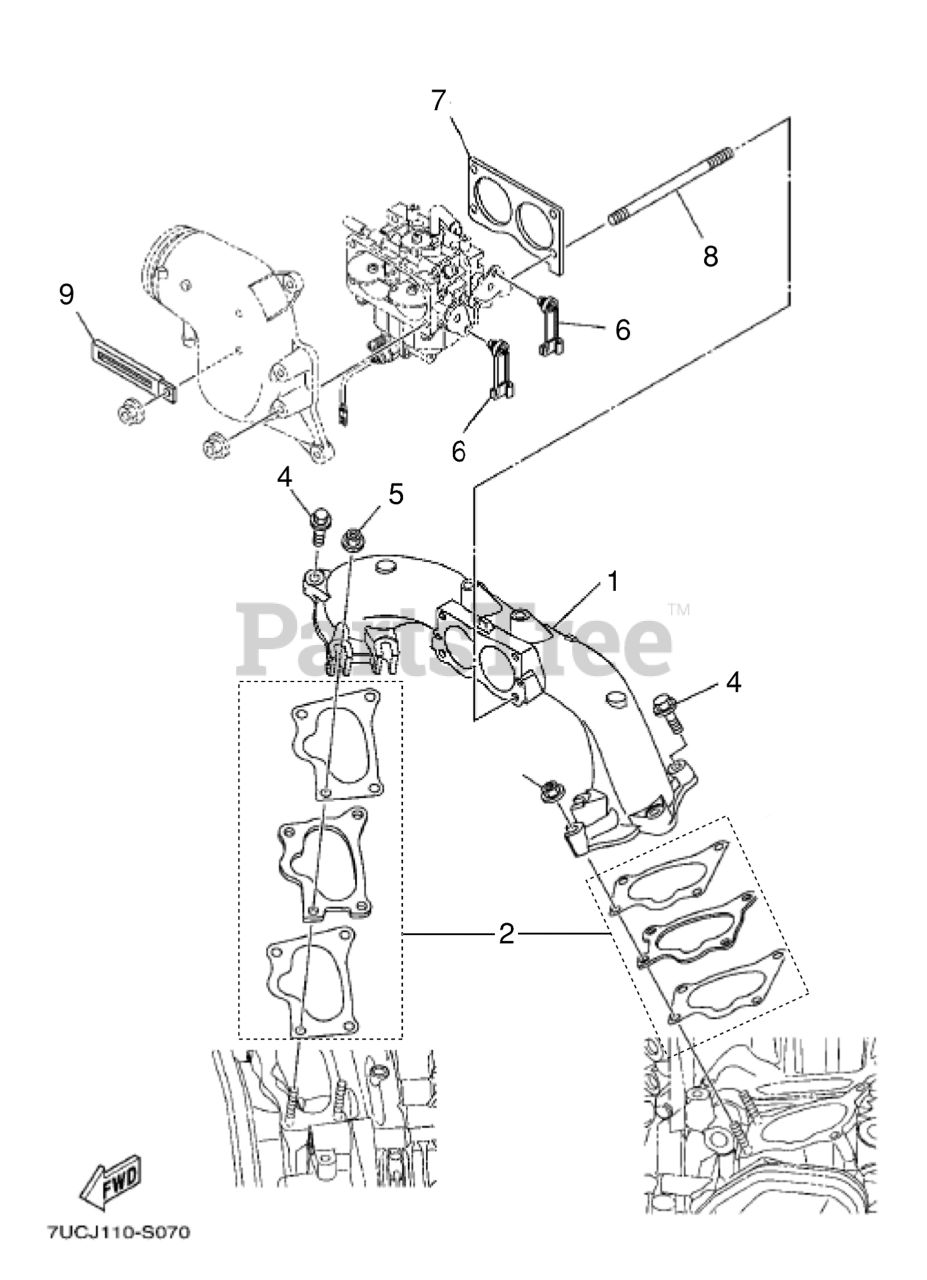 7
8
9
6
6
4
5
1
PartsTree™
4
2
FWD
7UCJ110-S070