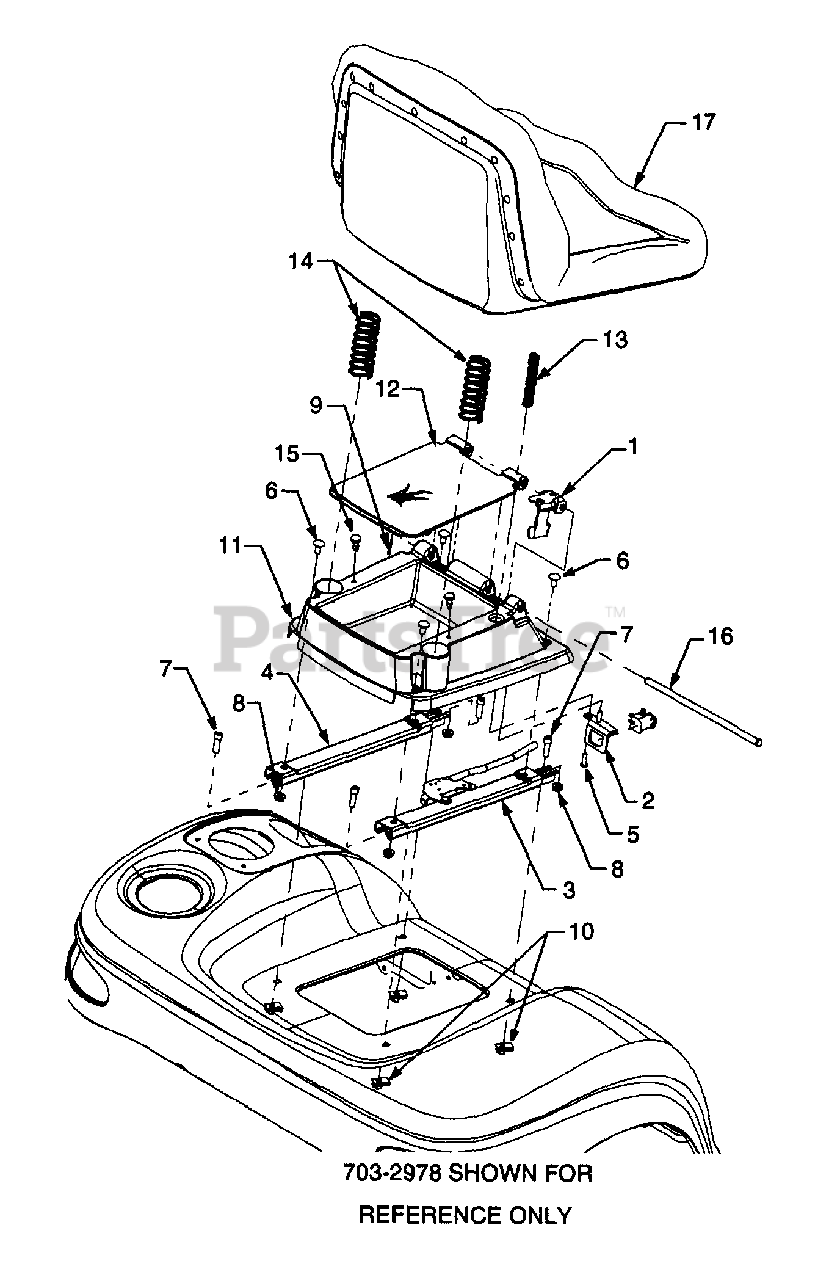 17

14

13

12

9

1

15

6

6

11

PartsTree™

7

16

7

4

8

2

5

8

3

10

703-2978 SHOWN FOR

REFERENCE ONLY