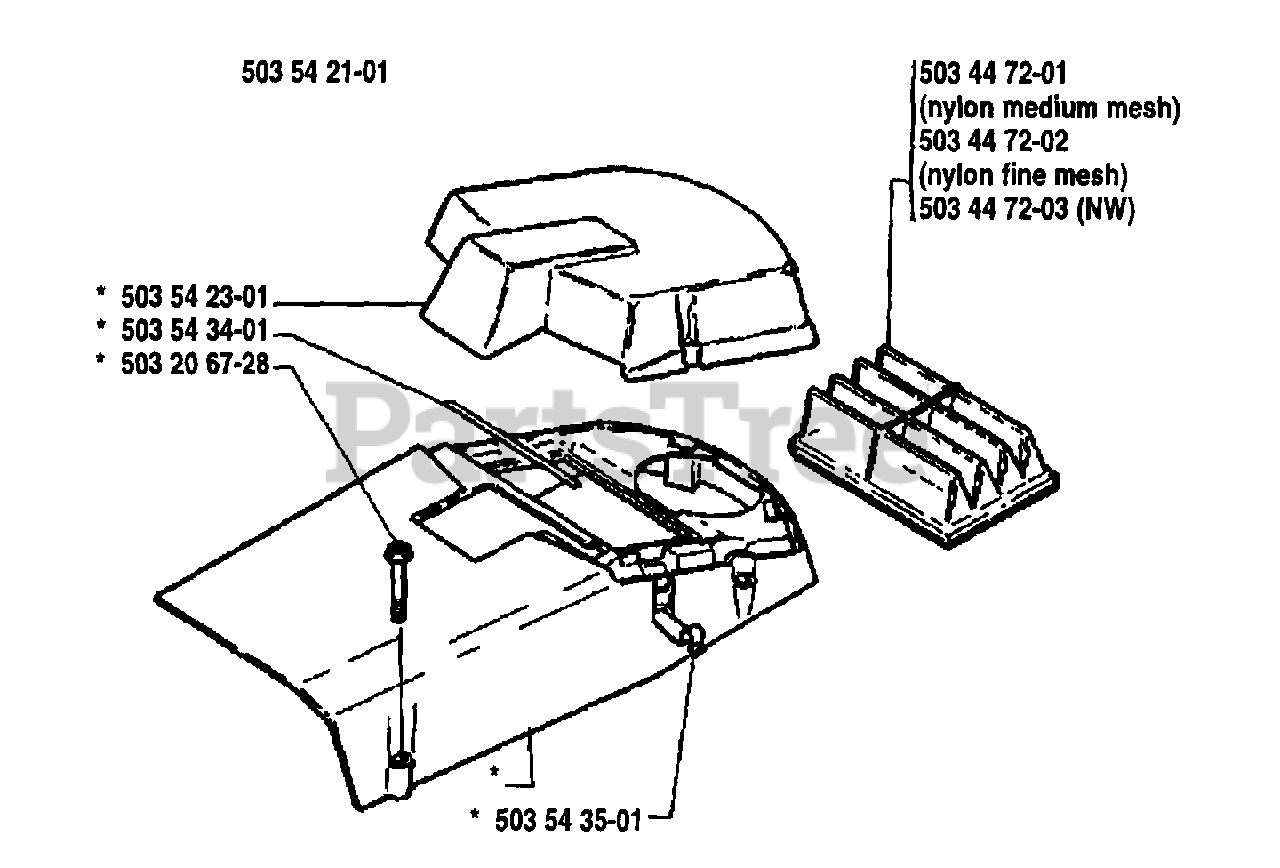 503 54 21-01

503 44 72-01
(nylon medium mesh)
503 44 72-02
(nylon fine mesh)
503 44 72-03 (NW)

* 503 54 23-01
* 503 54 34-01
* 503 20 67-28

PartsTree

*

* 503 54 35-01