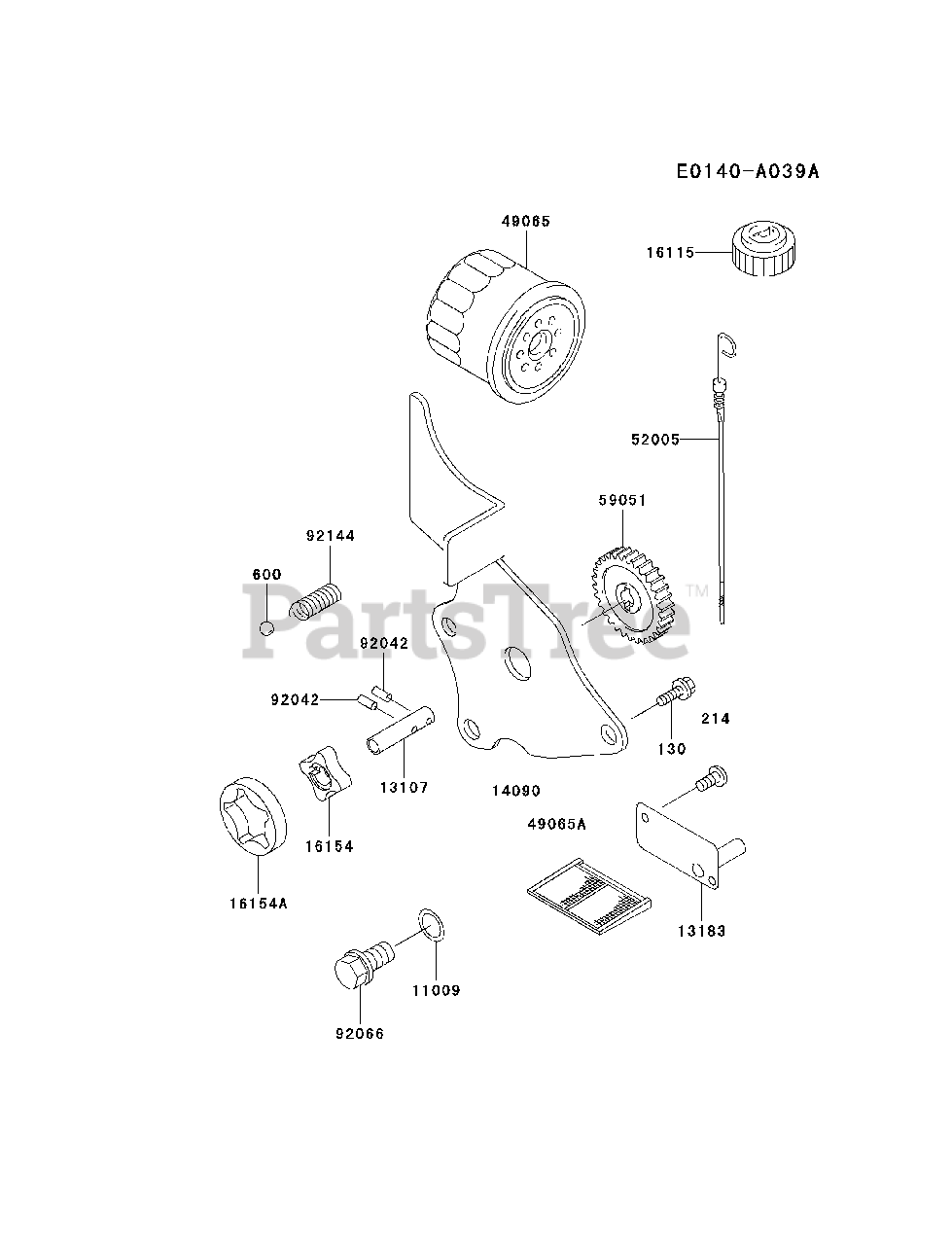 E0140-A039A

49065

16115

52005

59051

92144

600

PartsTree™

92042

92042

214

130

13107

14090

16154

49065A

16154A

13183

11009

92066