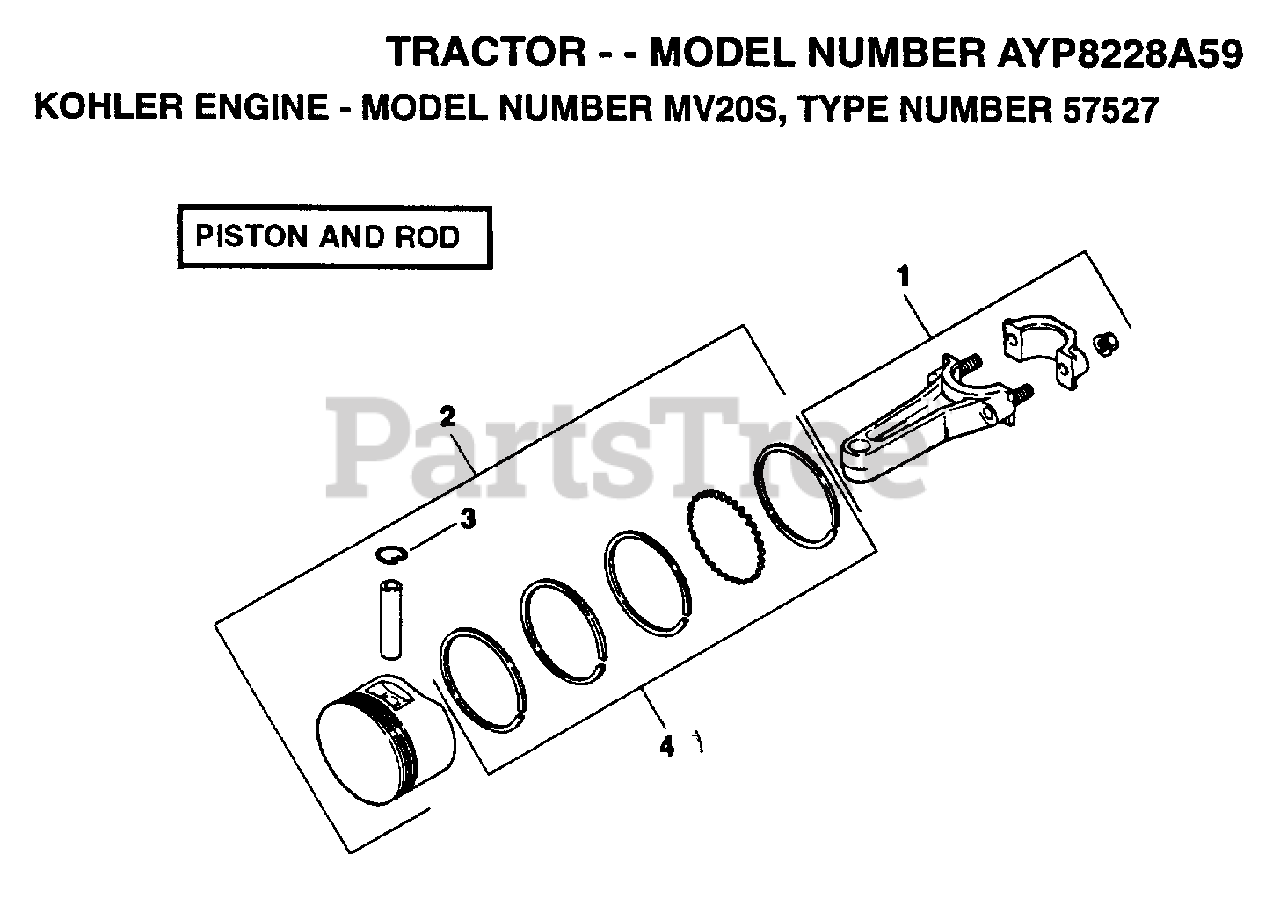 TRACTOR - - MODEL NUMBER AYP8228A59
KOHLER ENGINE - MODEL NUMBER MV20S, TYPE NUMBER 57527

PISTON AND ROD

1
2
3
4

PartsTree