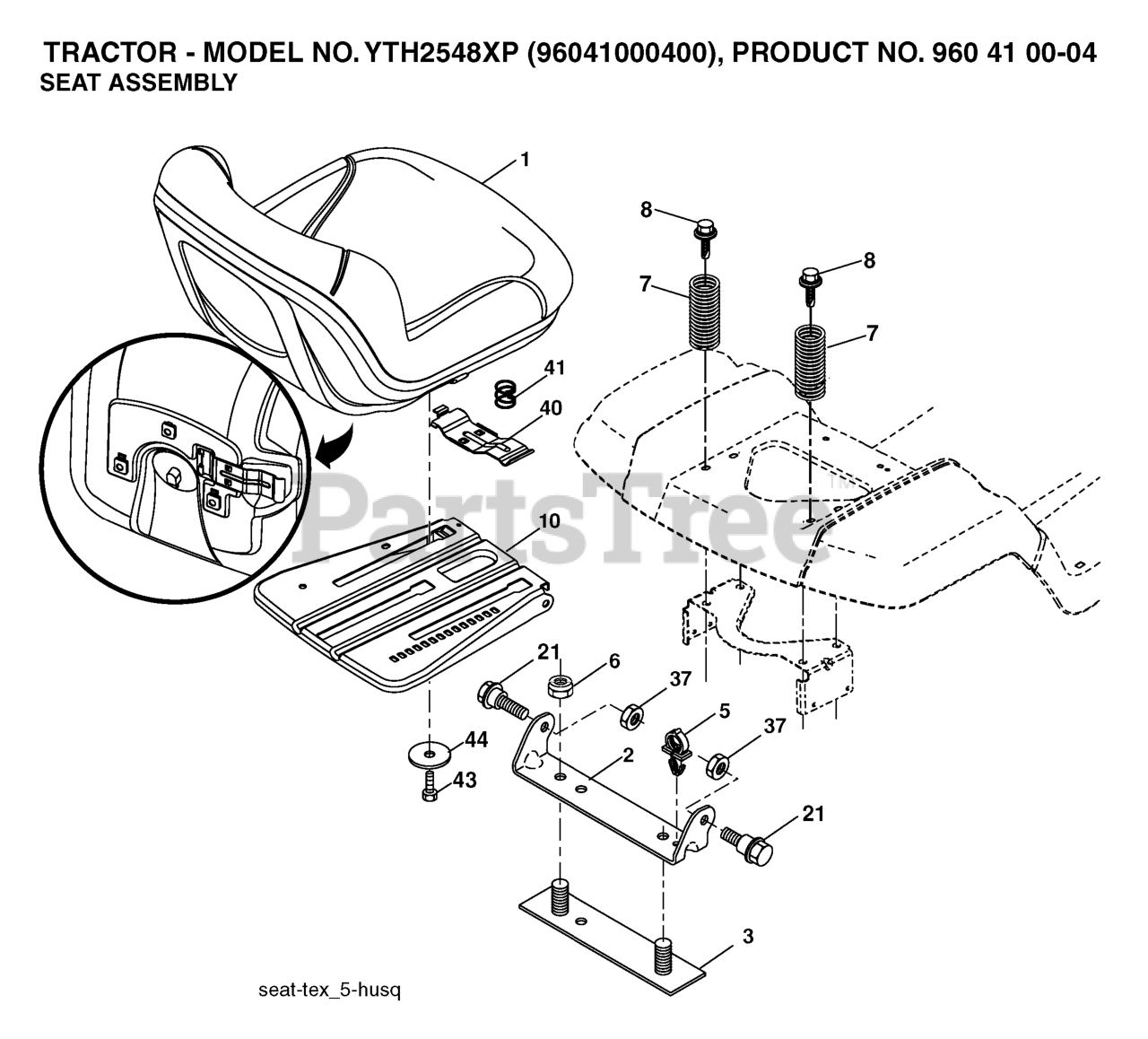 TRACTOR - MODEL NO. YTH2548XP (96041000400), PRODUCT NO. 960 41 00-04
SEAT ASSEMBLY

1
8
8
7
7
41
40
PartsTree™
10
21
6
37
5
37
44
2
43
21
3

seat-tex_5-husq