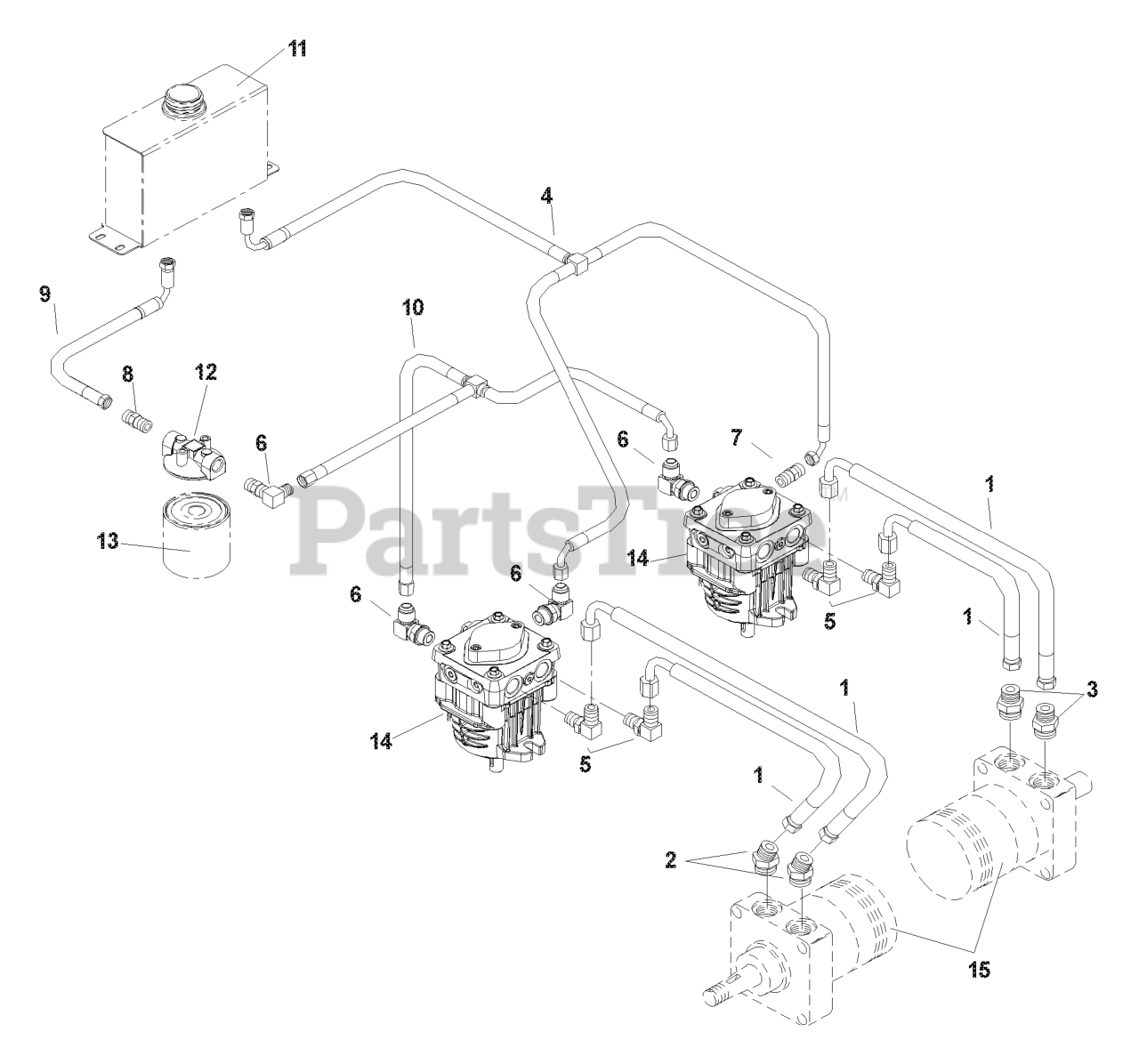 11
4
9
10
8
12
6
6
7
1
13
PartsTree
14
6
6
5
1
14
5
1
3
1
2
15