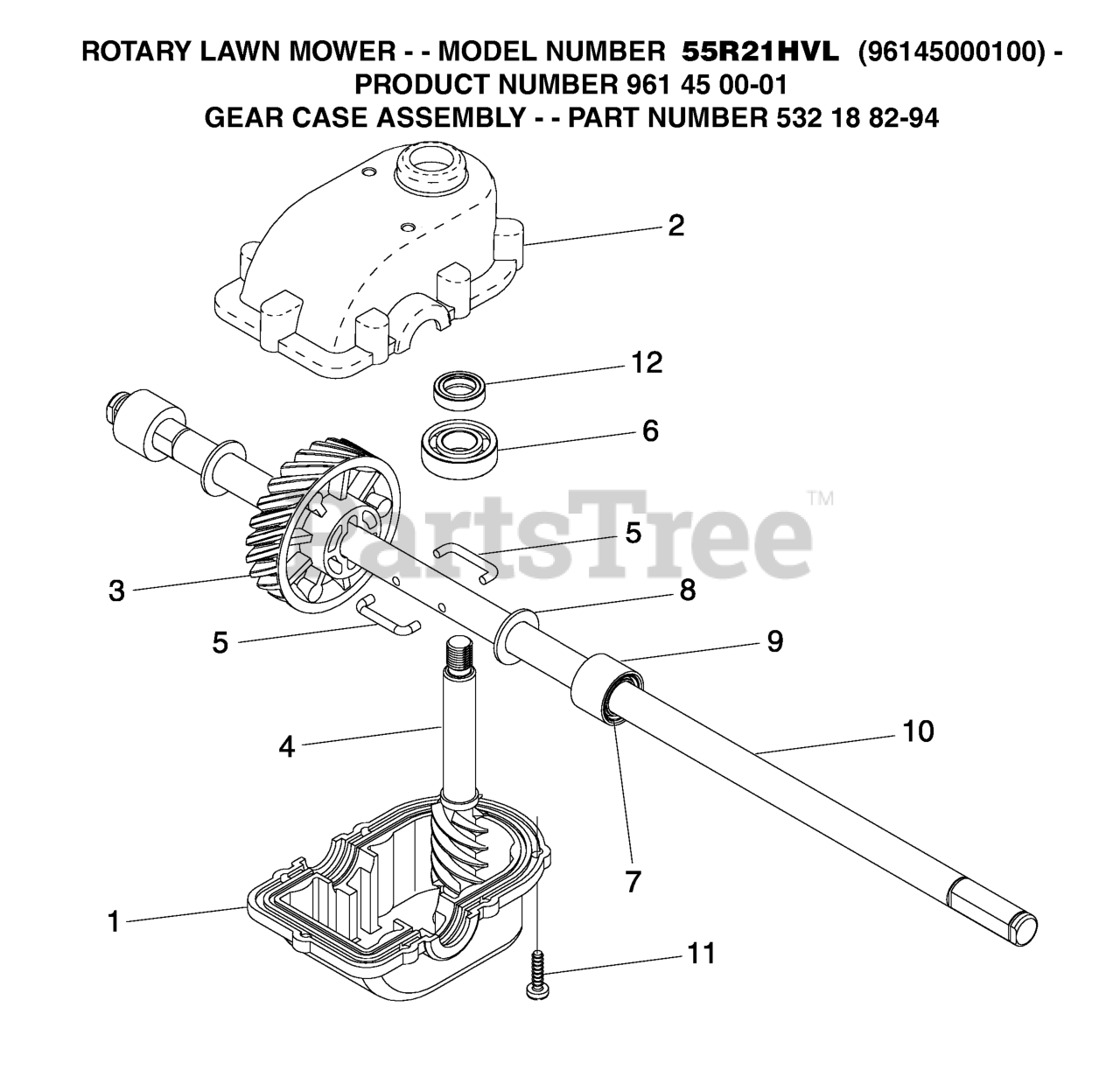 ROTARY LAWN MOWER - - MODEL NUMBER 55R21HVL (96145000100) - PRODUCT NUMBER 961 45 00-01
GEAR CASE ASSEMBLY - - PART NUMBER 532 18 82-94

2

12

6

PartsTree™

5

3

8

5

9

4

10

7

1

11