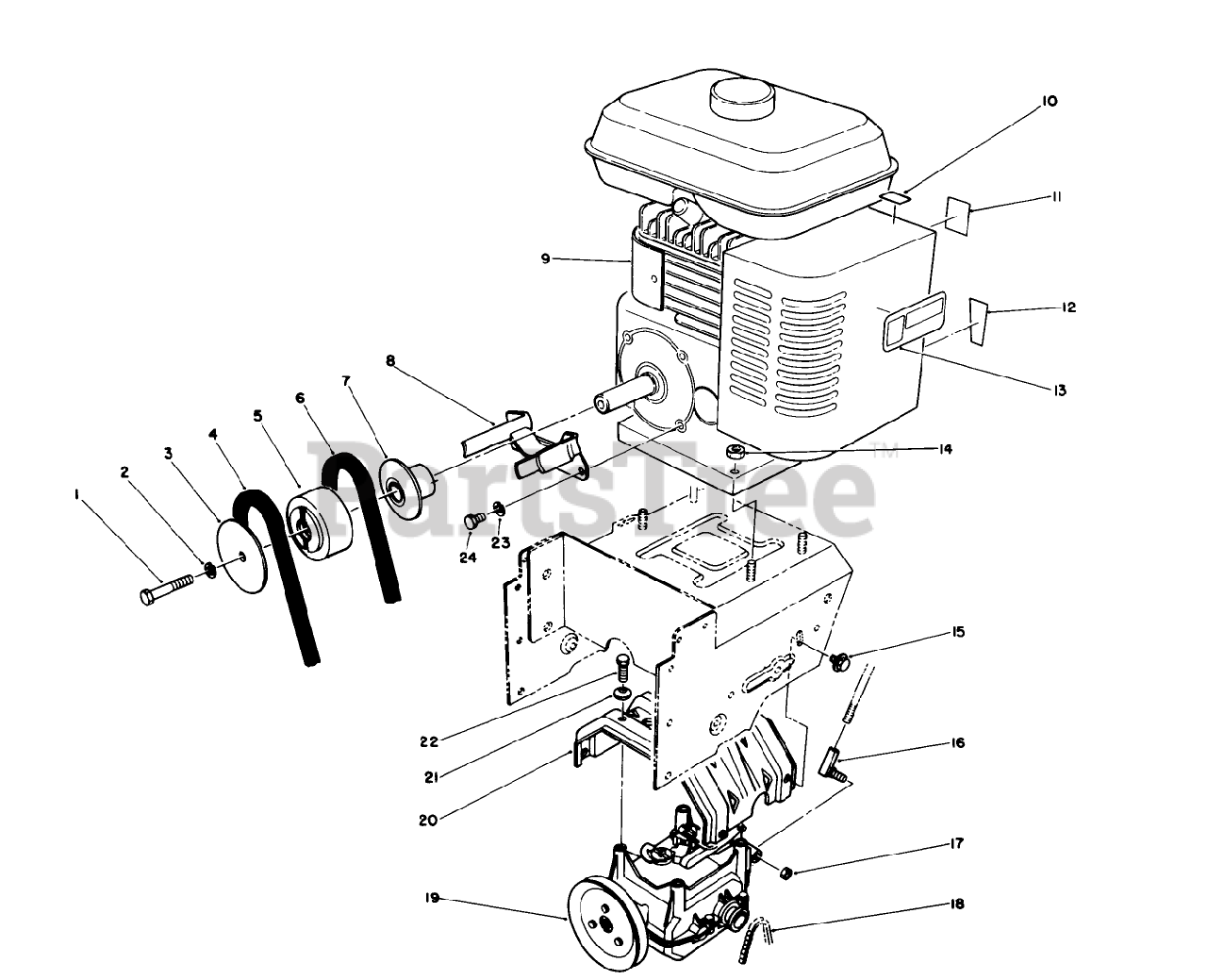 10
11
9
12
13
8
7
6
5
4
3
2
1
14
PartsTree™
24
23
15
22
21
16
20
17
19
18