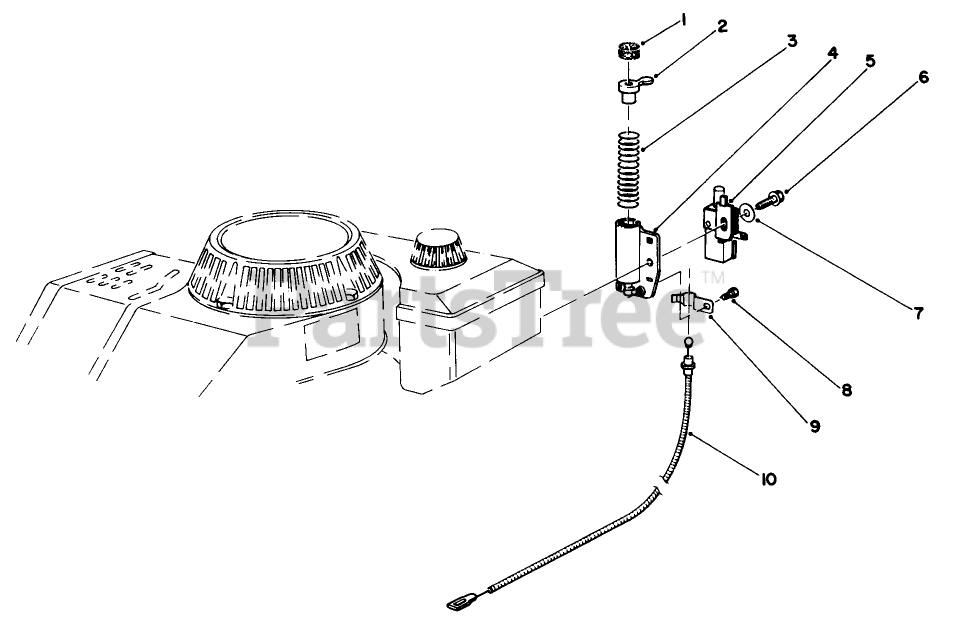 1
2
3
4
5
6
7
8
9
10
PartsTree™