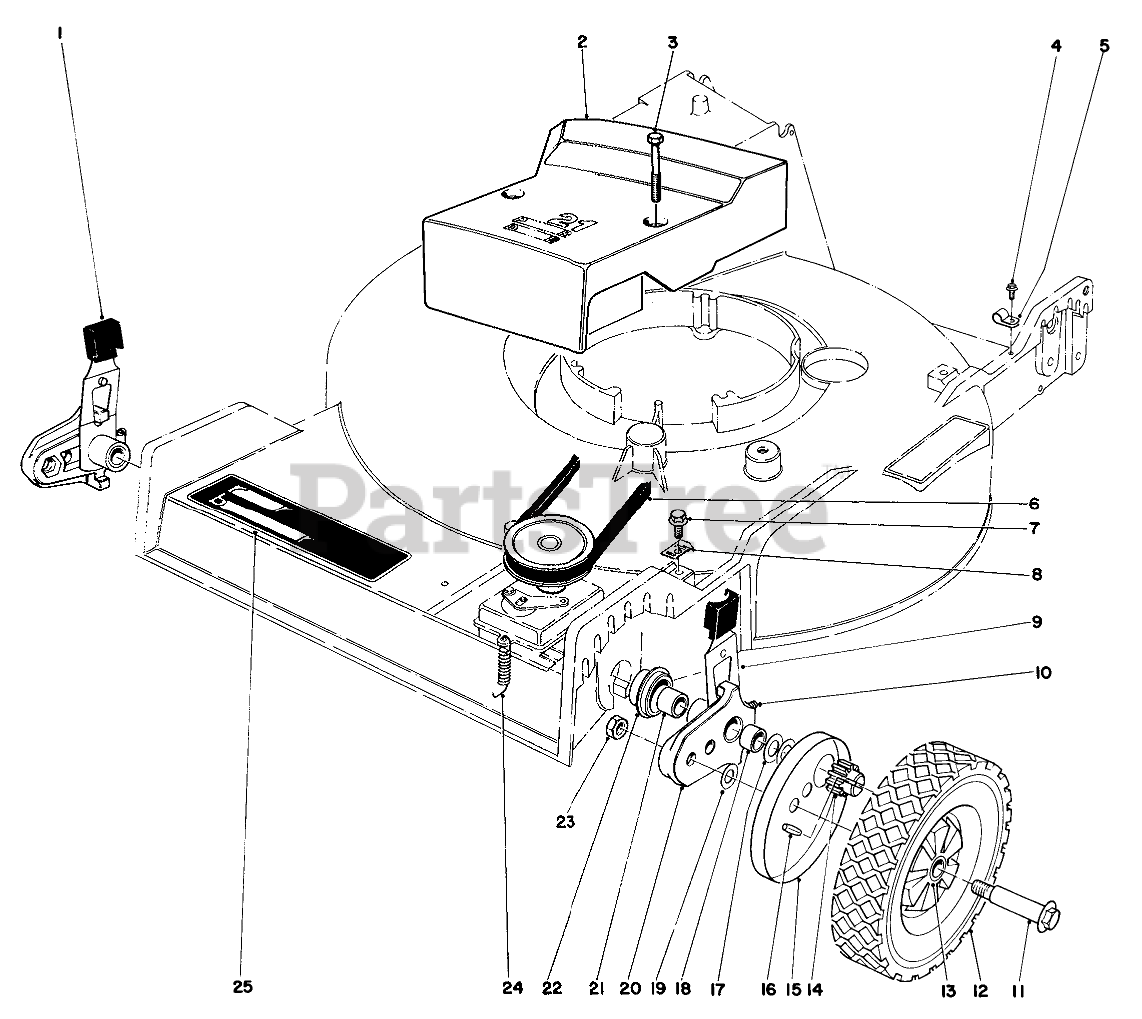 1
2
3
4
5
PartsTree
6
7
8
9
10
23
25
24
22
21
20
19
18
17
16
15
14
13
12
11