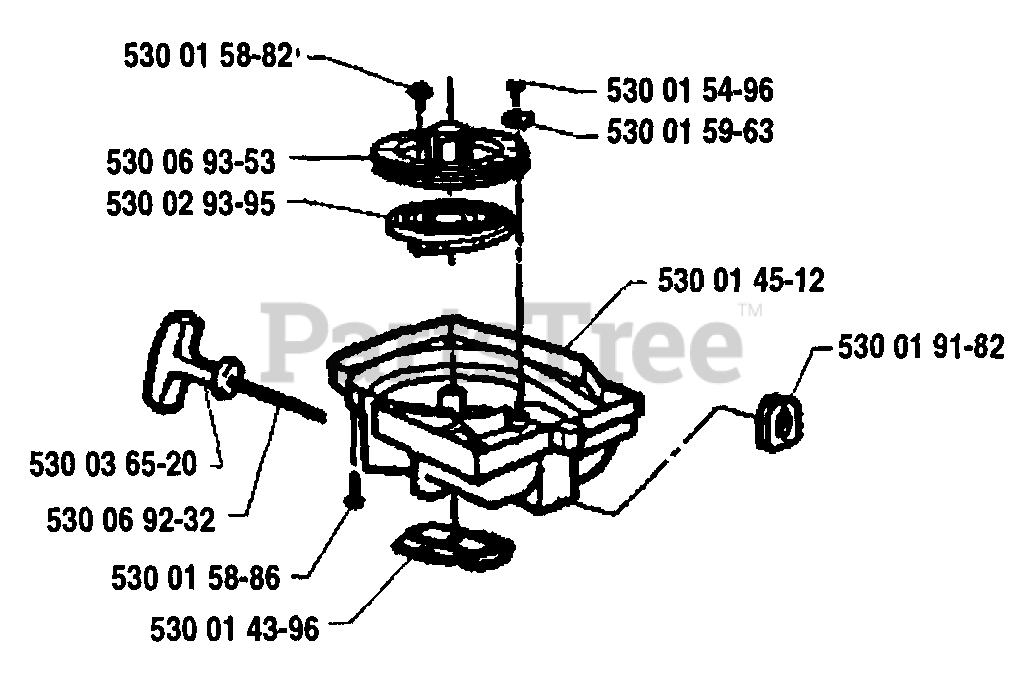 530 01 58-82
530 01 54-96
530 01 59-63
530 06 93-53
530 02 93-95
530 01 45-12
PartsTree™
530 01 91-82
530 03 65-20
530 06 92-32
530 01 58-86
530 01 43-96