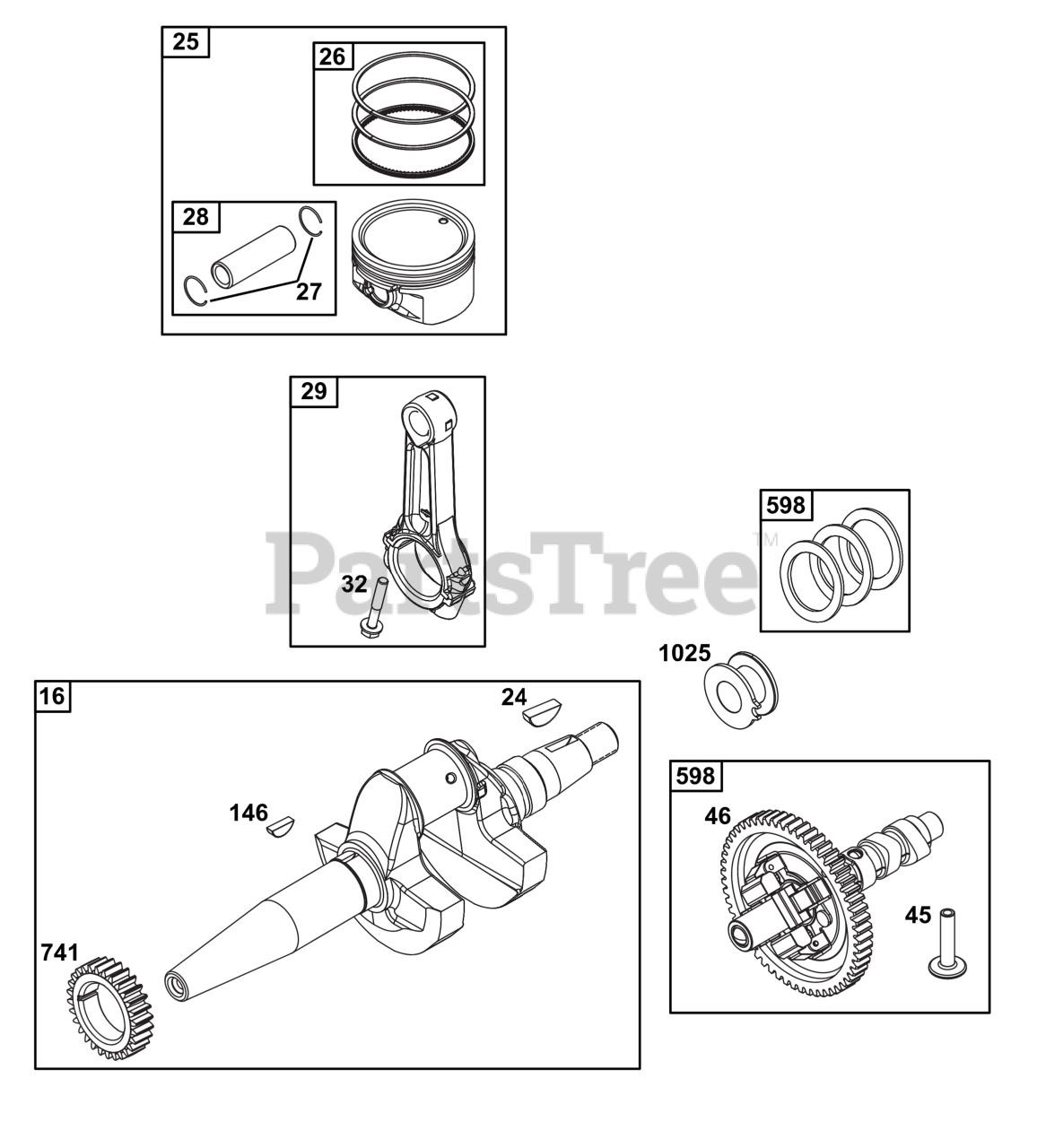 25
26
28
27
29
32
PartsTree™
598
1025
16
24
146
741
598
46
45